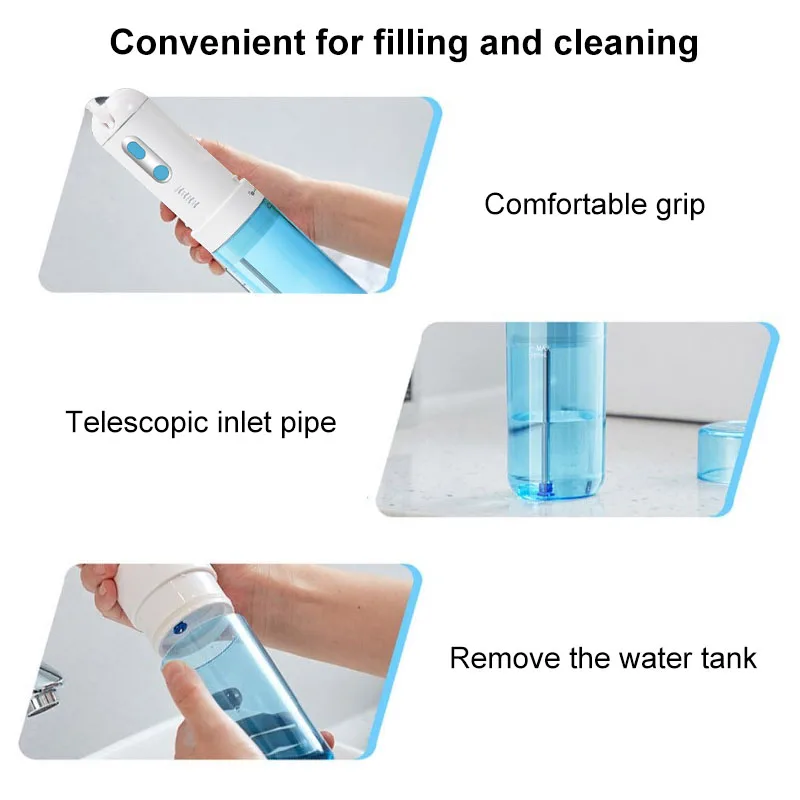 Convenient for filling and cleaning

Comfortable grip

Telescopic inlet pipe

Remove the water tank