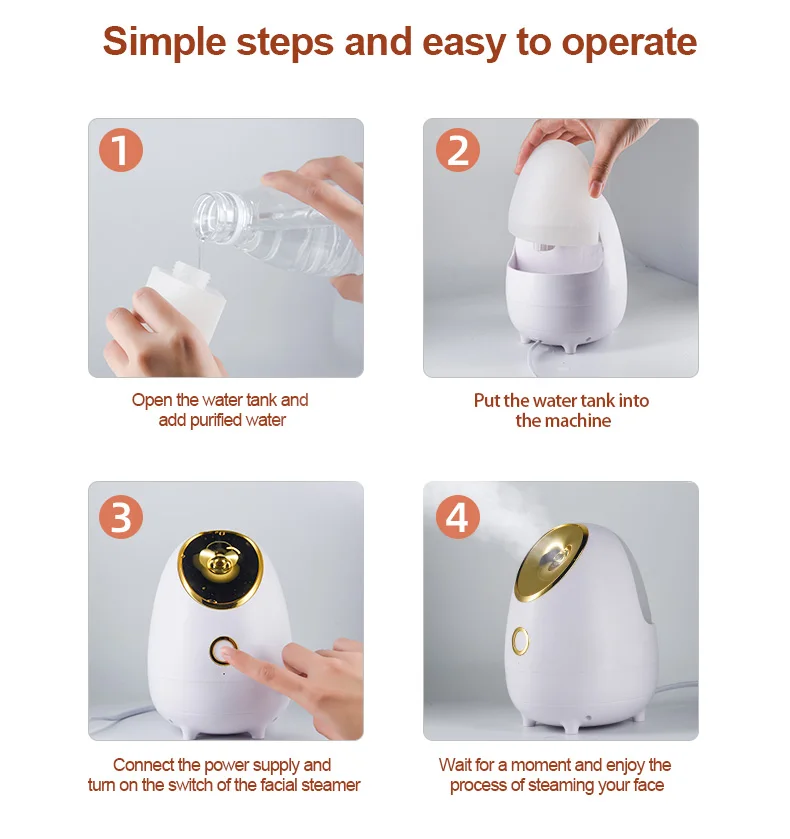 Simple steps and easy to operate

1

Open the water tank and add purified water

2

Put the water tank into the machine

3

Connect the power supply and turn on the switch of the facial steamer

4

Wait for a moment and enjoy the process of steaming your face