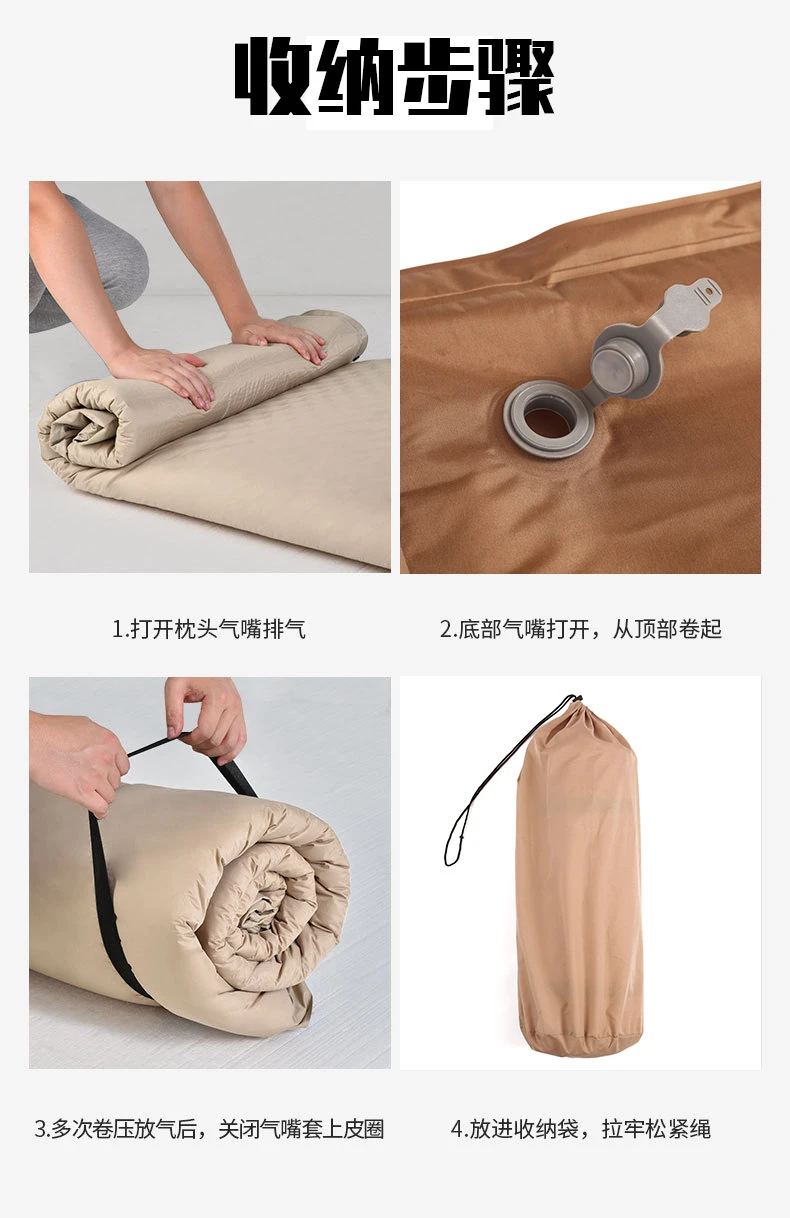 收纳步骤

1.打开枕头气嘴排气

2.底部气嘴打开，从顶部卷起

3.多次卷压放气后，关闭气嘴套上皮圈

4.放进收纳袋，拉牢松紧绳