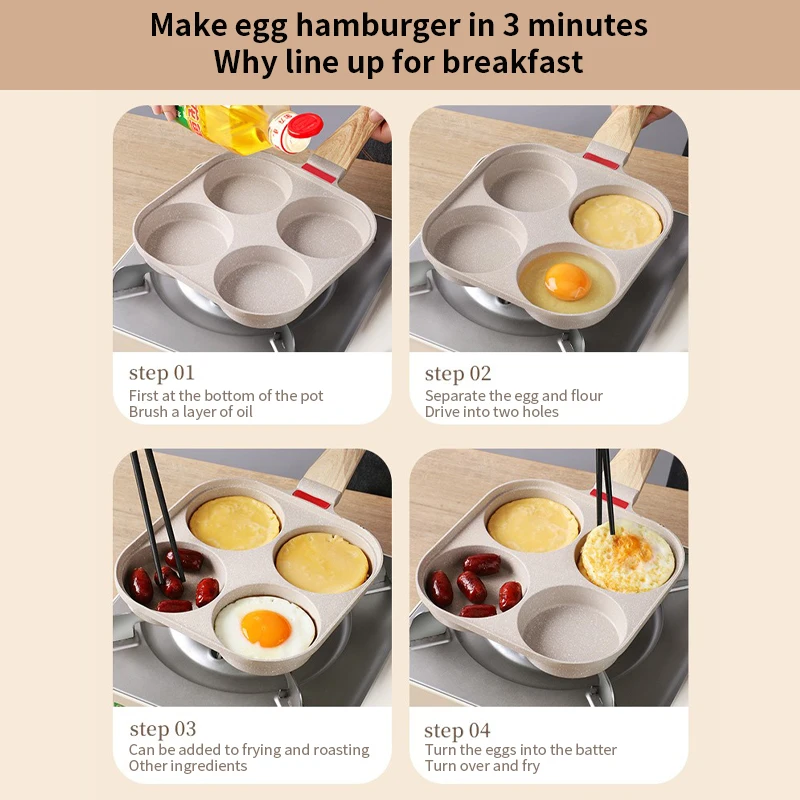 Make egg hamburger in 3 minutes
Why line up for breakfast

step 01
First at the bottom of the pot
Brush a layer of oil

step 02
Separate the egg and flour
Drive into two holes

step 03
Can be added to frying and roasting
Other ingredients

step 04
Turn the eggs into the batter
Turn over and fry