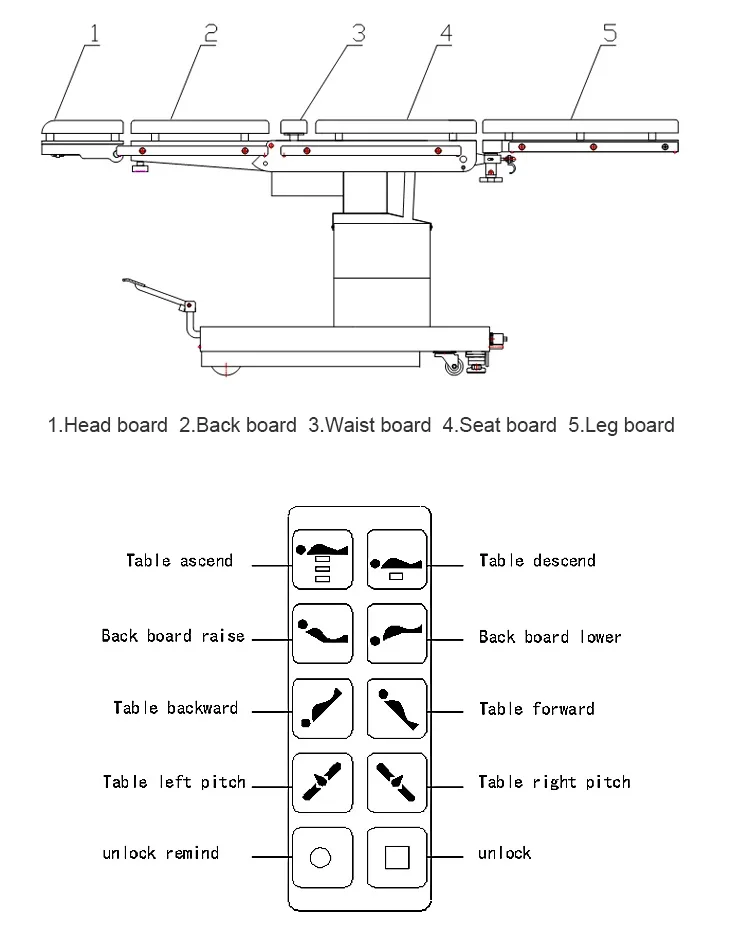 1 2 3 4 5

1.Head board 2.Back board 3.Waist board 4.Seat board 5.Leg board

Table ascend

Table descend

Back board raise

Back board lower

Table backward

Table forward

Table left pitch

Table right pitch

unlock remind

unlock