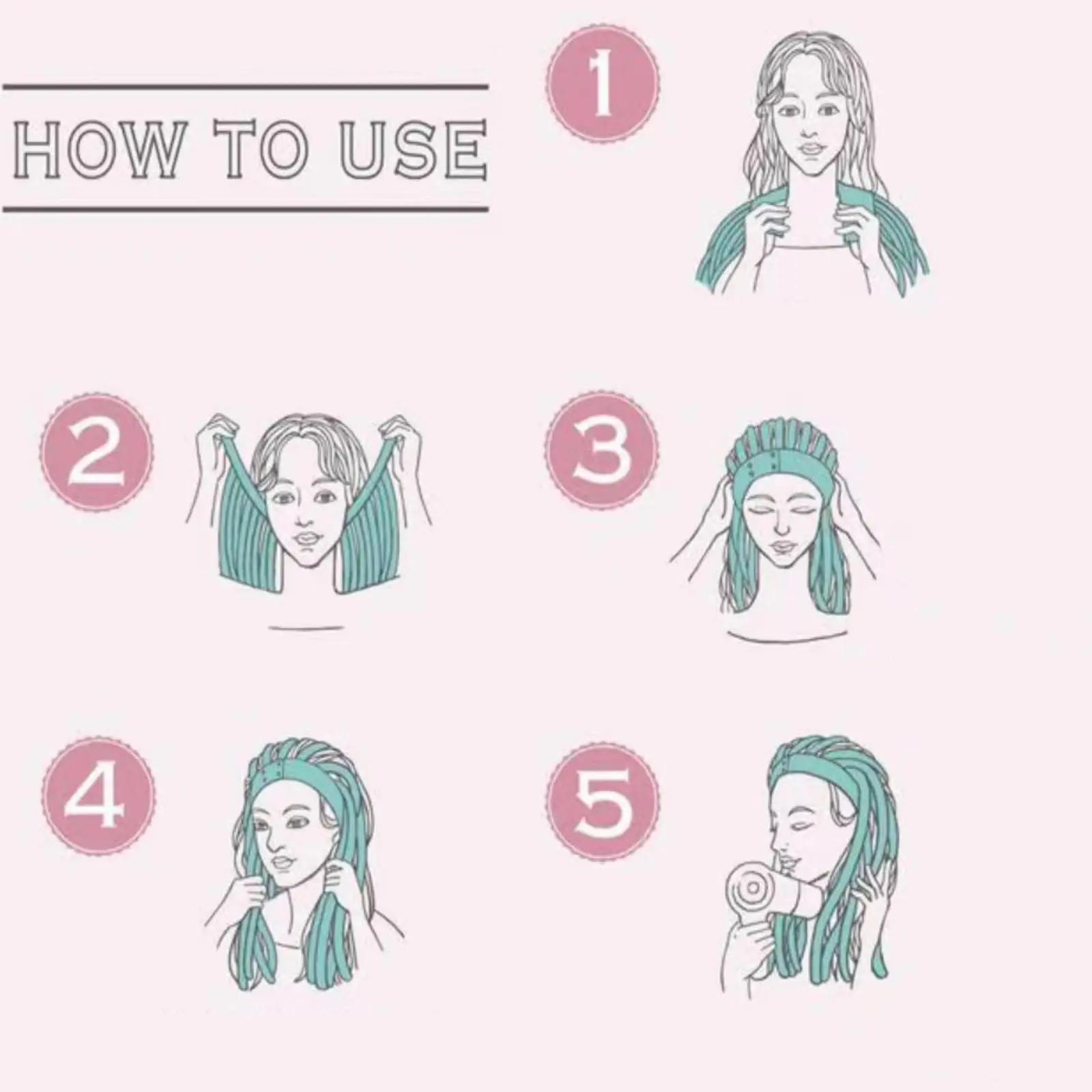 HOW TO USE

1

2

3

4

5