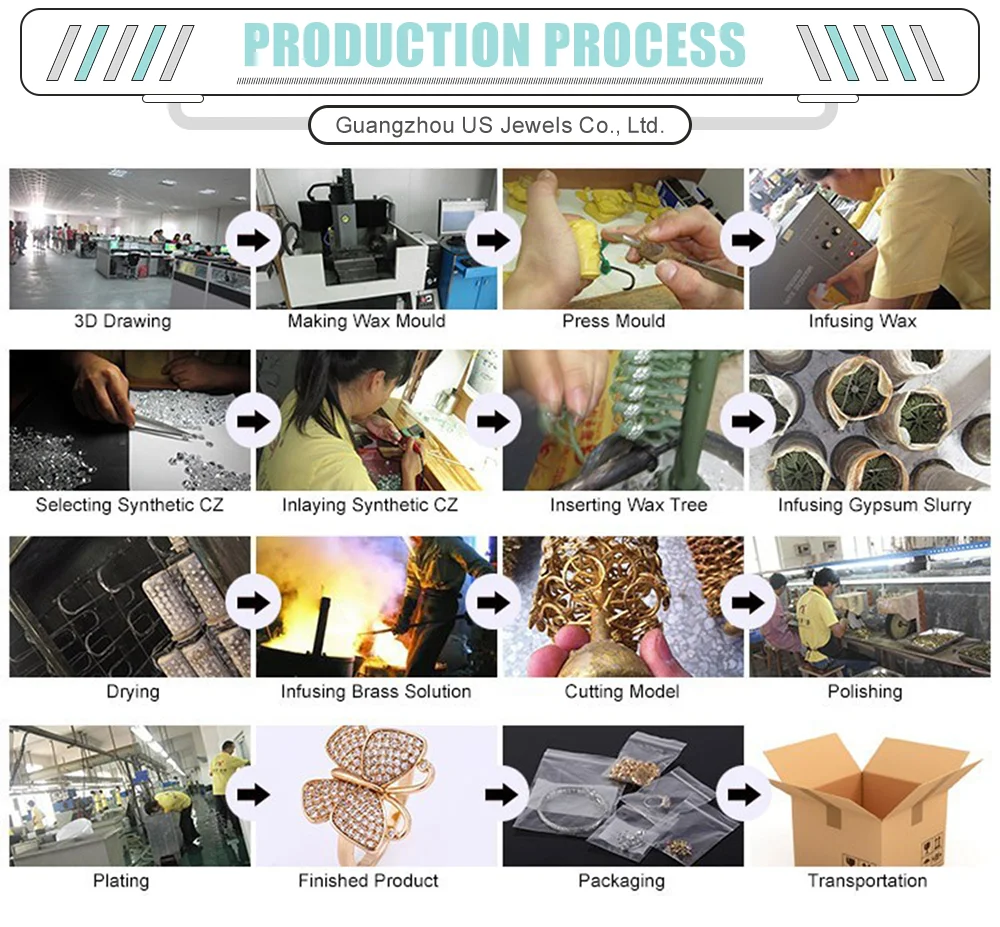 PRODUCTION PROCESS

Guangzhou US Jewels Co., Ltd.

3D Drawing

Making Wax Mould

Press Mould

Infusing Wax

Selecting Synthetic CZ

Inlaying Synthetic CZ

Inserting Wax Tree

Infusing Gypsum Slurry

Drying

Infusing Brass Solution

Cutting Model

Polishing

Plating

Finished Product

Packaging

Transportation