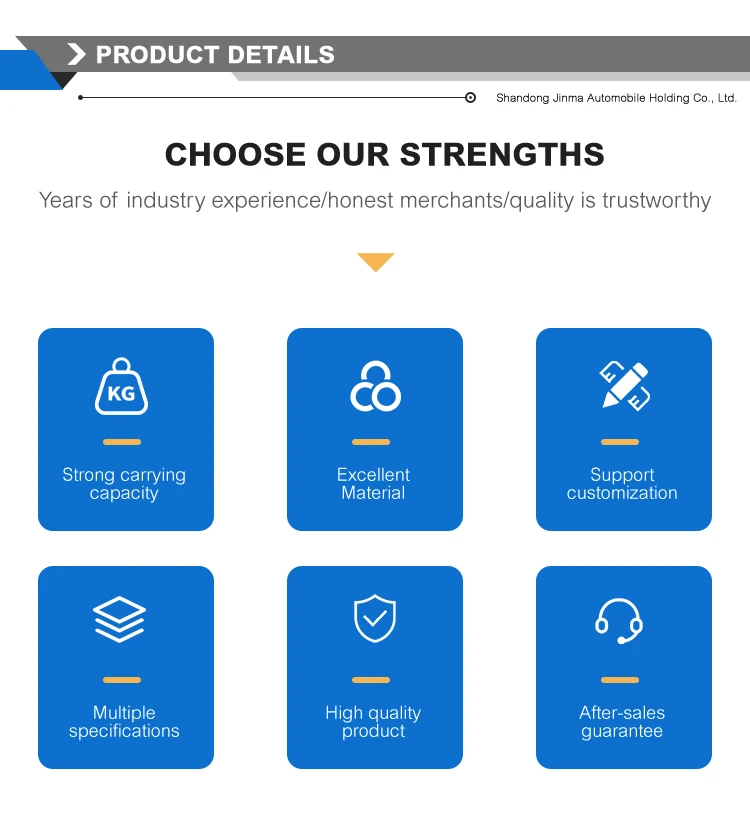 PRODUCT DETAILS

Shandong Jinma Automobile Holding Co., Ltd.

CHOOSE OUR STRENGTHS

Years of industry experience/honest merchants/quality is trustworthy

KG

Strong carrying capacity

Excellent Material

Support customization

Multiple specifications

High quality product

After-sales guarantee