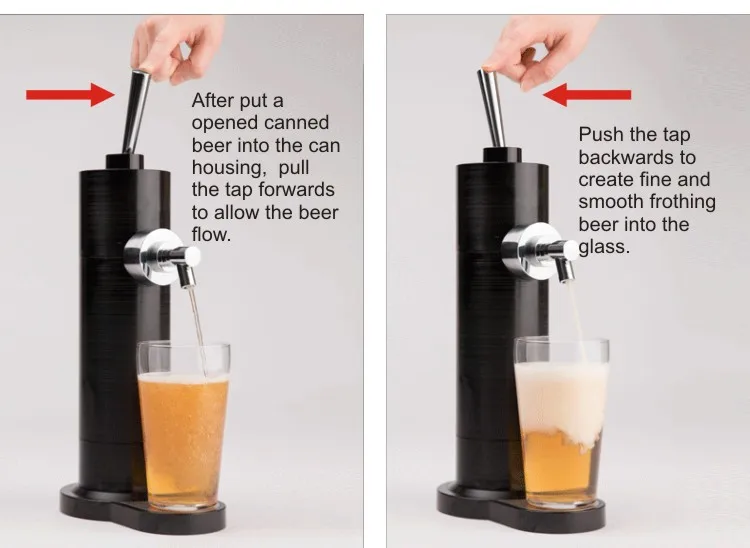 After put a opened canned beer into the can housing,  pull the tap forwards to allow the beer flow.

Push the tap backwards to create fine and smooth frothing beer into the glass.