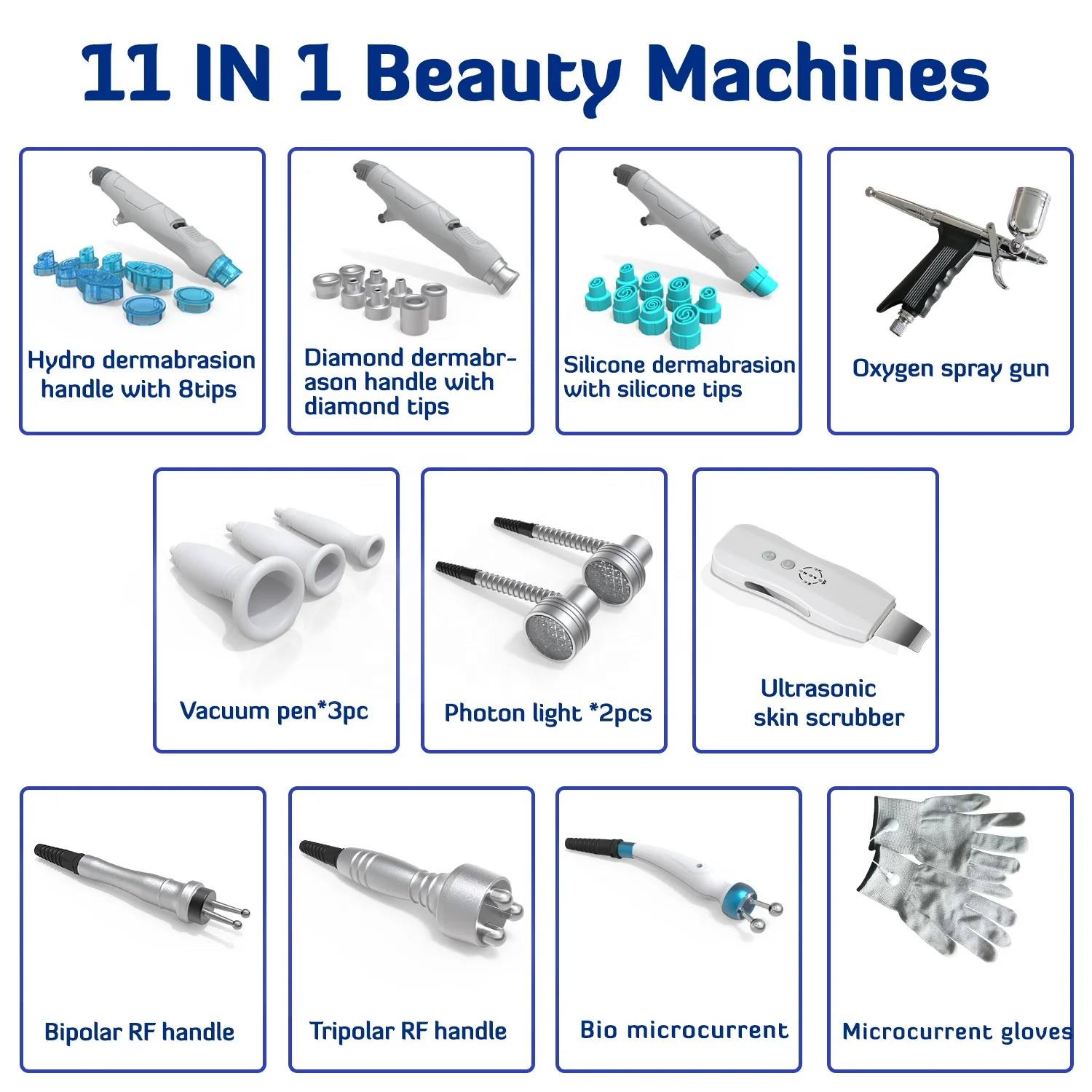 11 IN 1 Beauty Machines

Hydro dermabrasion handle with 8tips

Diamond dermabrason handle with diamond tips

Silicone dermabrasion with silicone tips

Oxygen spray gun

Vacuum pen*3pc

Photon light *2pcs

Ultrasonic skin scrubber

Bipolar RF handle

Tripolar RF handle

Bio microcurrent

Microcurrent gloves