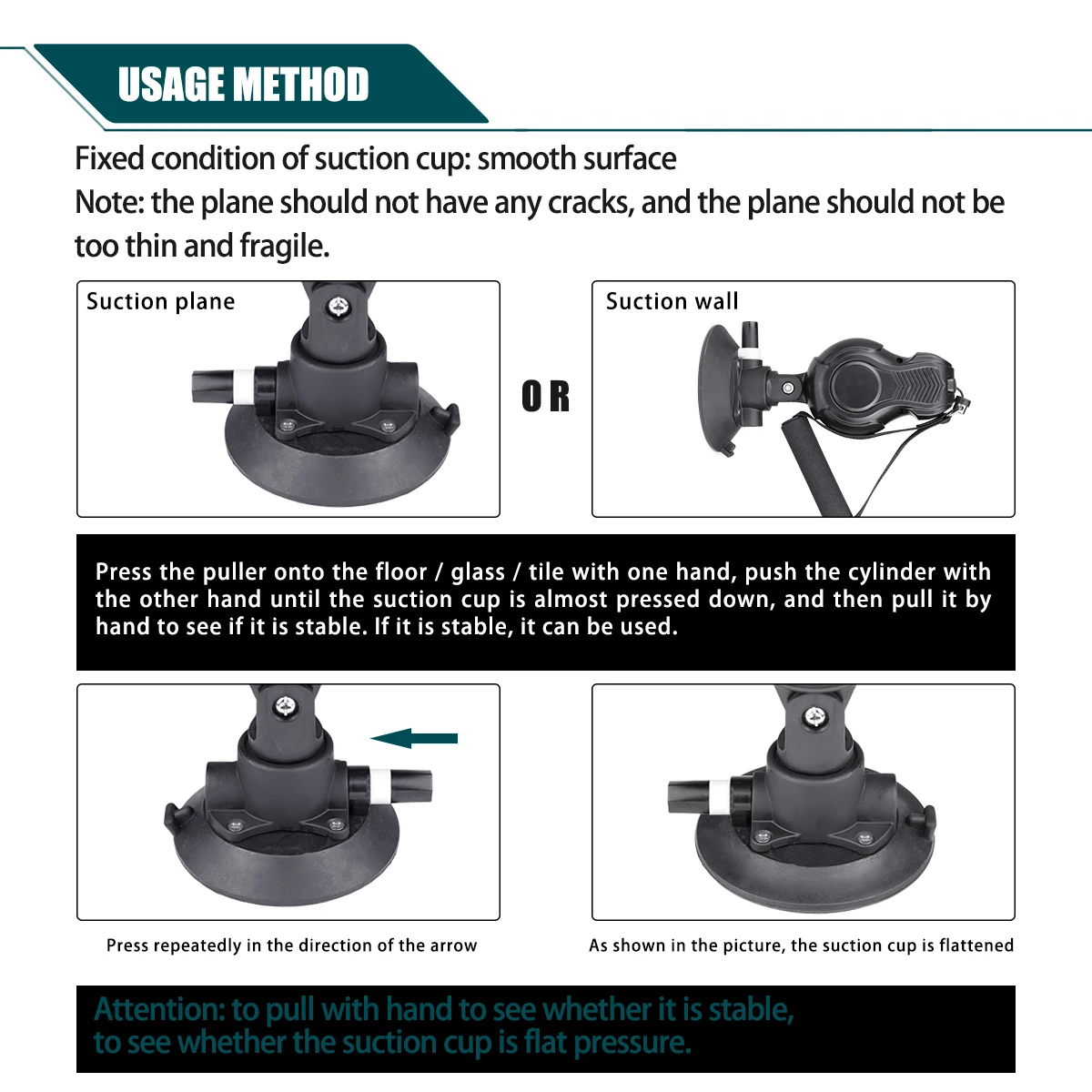 USAGE METHOD

Fixed condition of suction cup: smooth surface
Note: the plane should not have any cracks, and the plane should not be too thin and fragile.

Suction plane

OR

Suction wall

Press the puller onto the floor / glass / tile with one hand, push the cylinder with the other hand until the suction cup is almost pressed down, and then pull it by hand to see if it is stable. If it is stable, it can be used.

Press repeatedly in the direction of the arrow

As shown in the picture, the suction cup is flattened

Attention: to pull with hand to see whether it is stable, to see whether the suction cup is flat pressure.