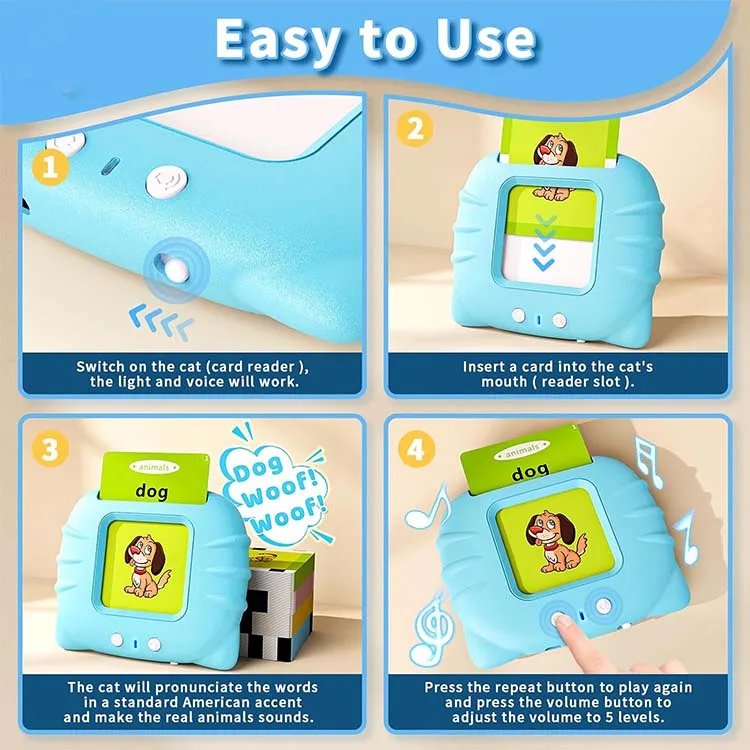 Easy to Use

1

Switch on the cat (card reader ), the light and voice will work.

2

Insert a card into the cat's mouth ( reader slot ).

3

animals

dog

Dog Woof! Woof!

The cat will pronunciate the words in a standard American accent and make the real animals sounds.

4

animals

dog

Press the repeat button to play again and press the volume button to adjust the volume to 5 levels.