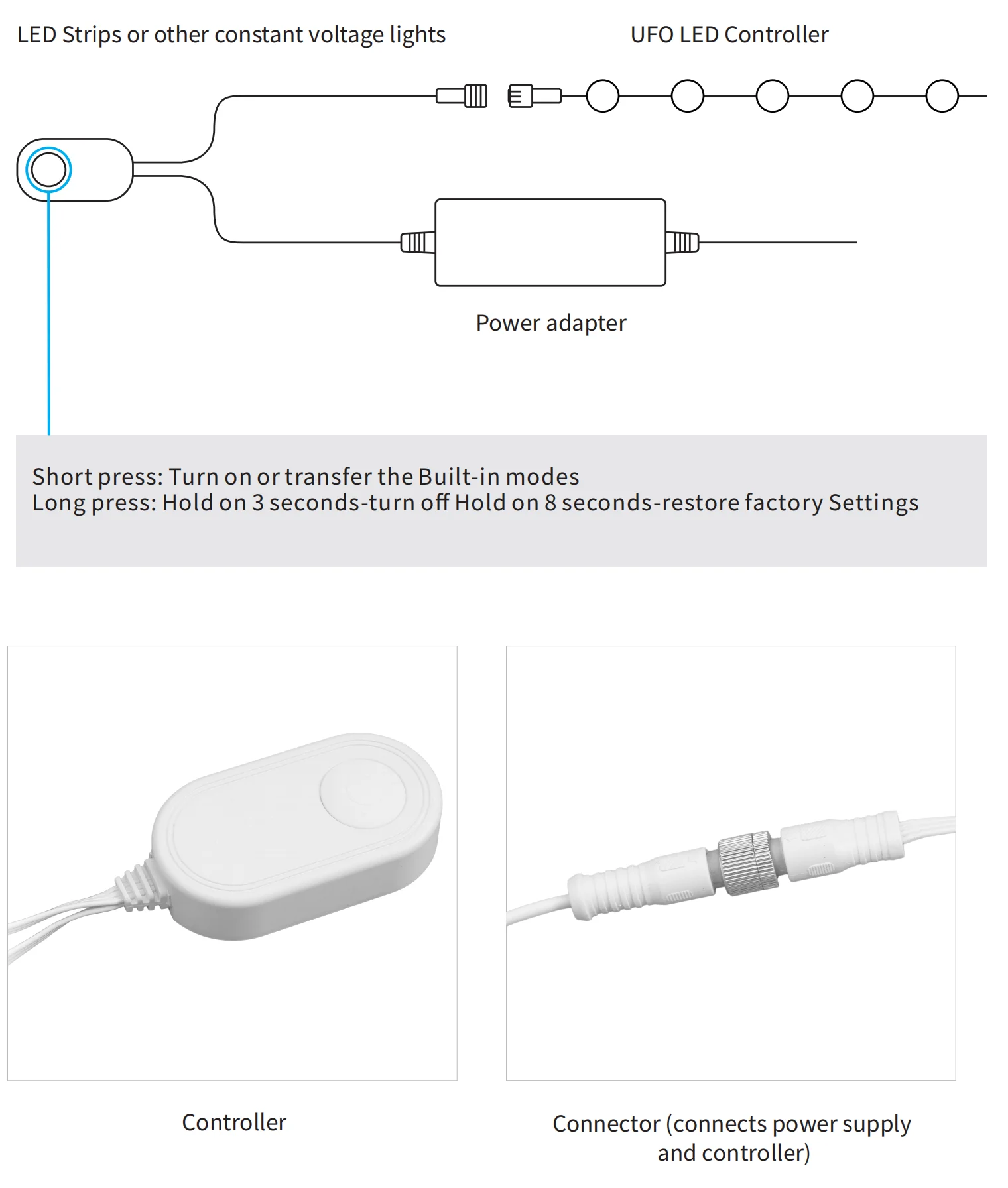 LED Strips or other constant voltage lights

UFO LED Controller

Power adapter

Short press: Turn on or transfer the Built-in modes
Long press: Hold on 3 seconds-turn off Hold on 8 seconds-restore factory Settings

Controller

Connector (connects power supply and controller)