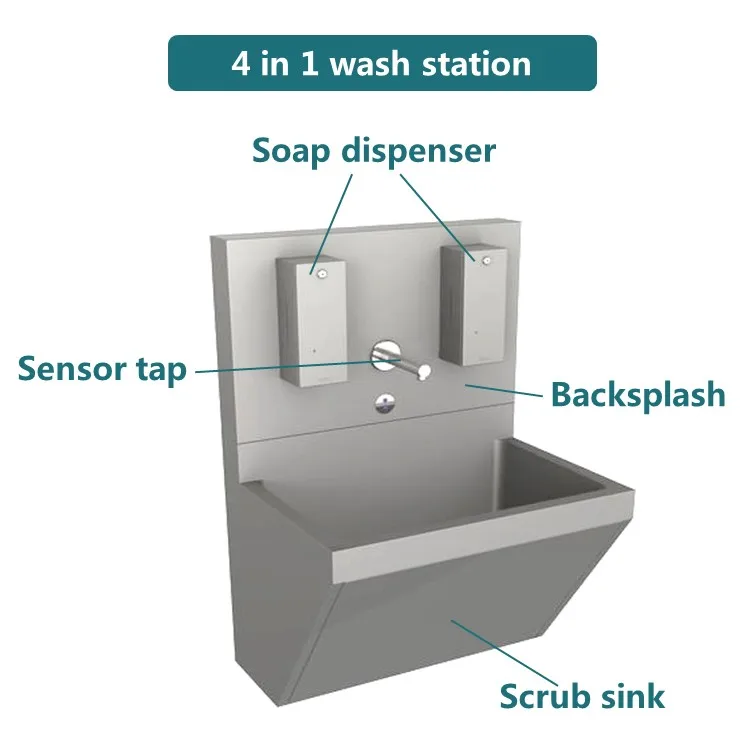 4 in 1 wash station

Soap dispenser

Sensor tap

Backsplash

Scrub sink