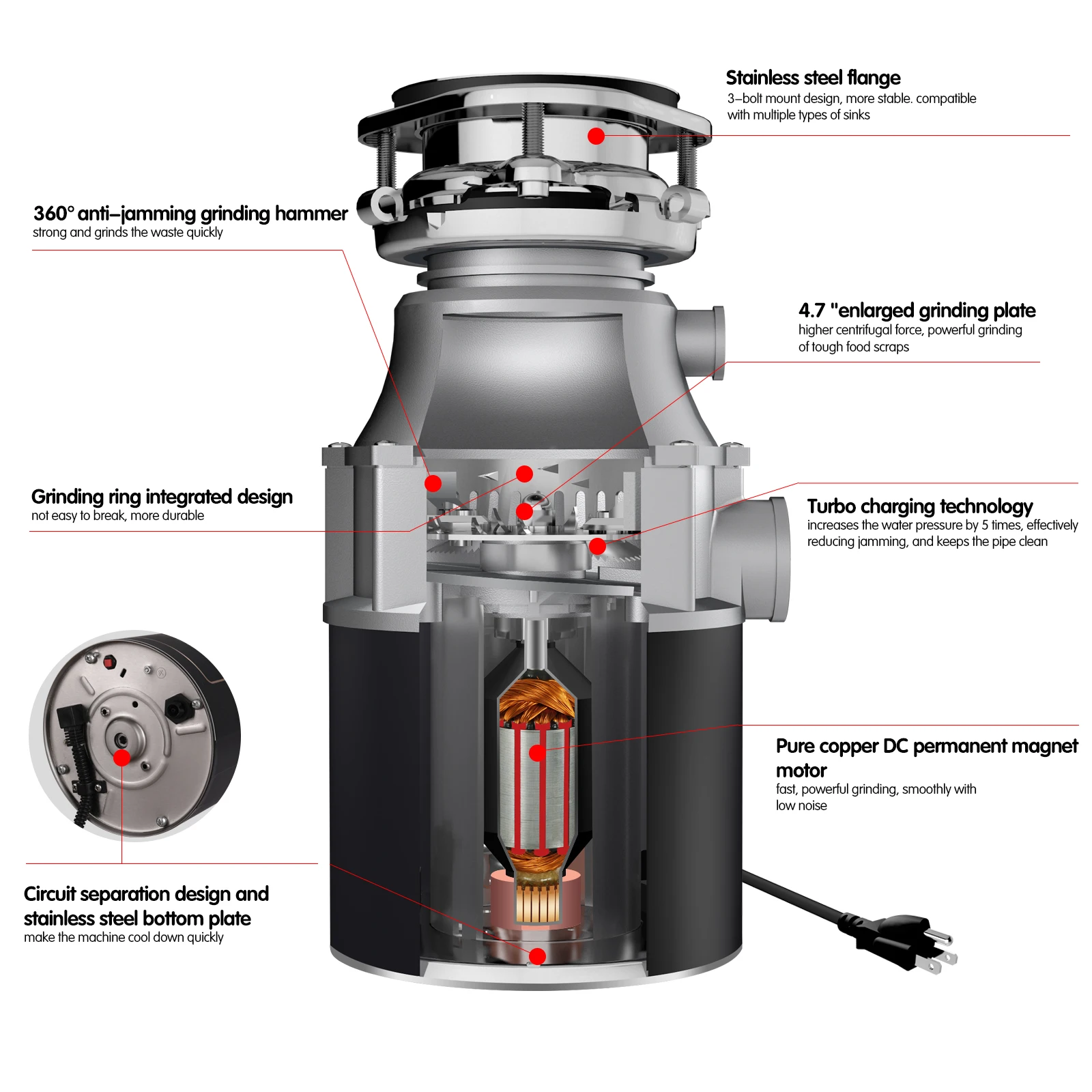 Stainless steel flange
3–bolt mount design, more stable. compatible with multiple types of sinks

360° anti–jamming grinding hammer
strong and grinds the waste quickly

4.7 "enlarged grinding plate
higher centrifugal force, powerful grinding of tough food scraps

Grinding ring integrated design
not easy to break, more durable

Turbo charging technology
increases the water pressure by 5 times, effectively reducing jamming, and keeps the pipe clean

Pure copper DC permanent magnet motor
fast, powerful grinding, smoothly with low noise

Circuit separation design and stainless steel bottom plate
make the machine cool down quickly