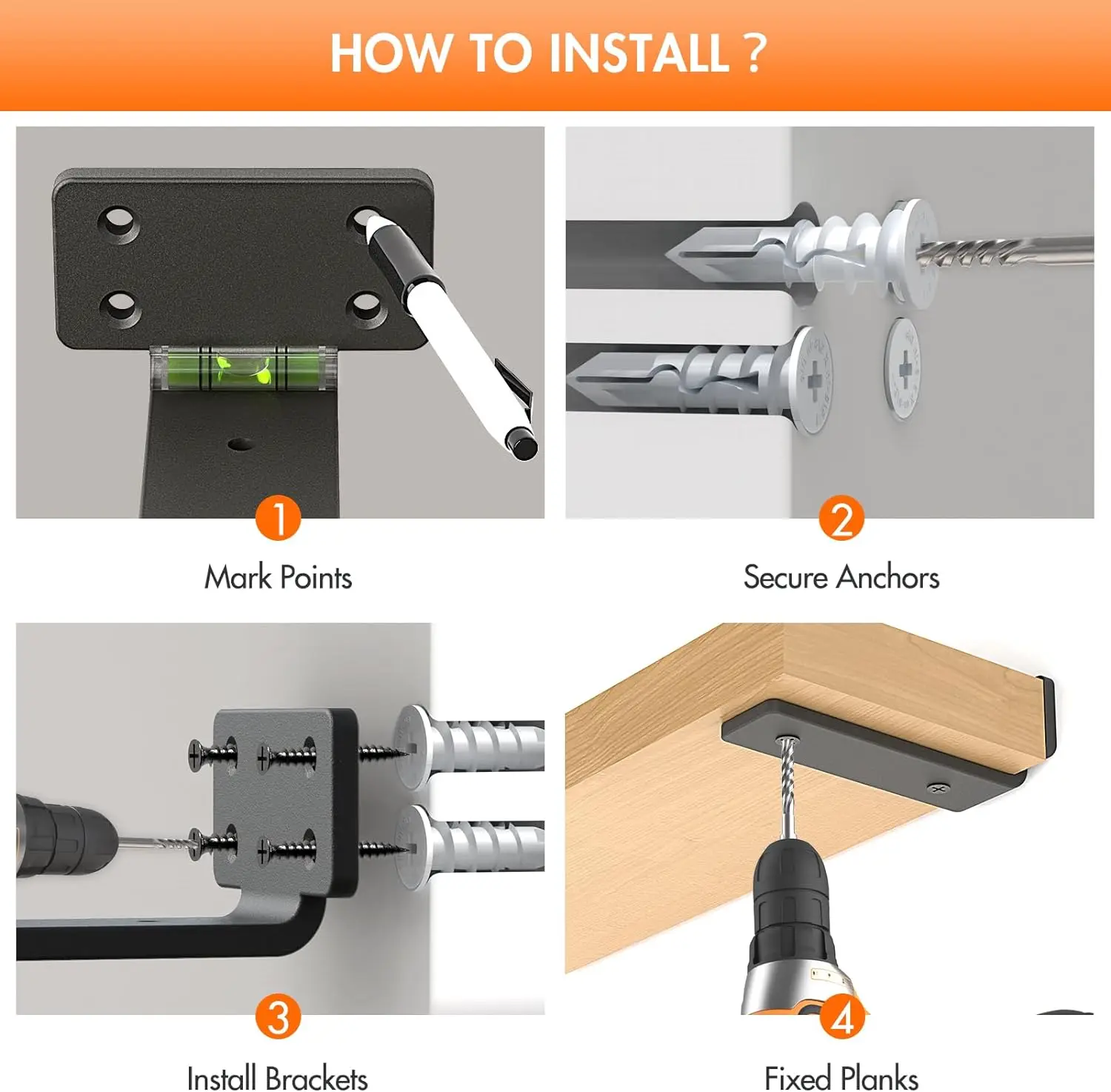 HOW TO INSTALL ?

1

Mark Points

2

Secure Anchors

3

Install Brackets

4

Fixed Planks