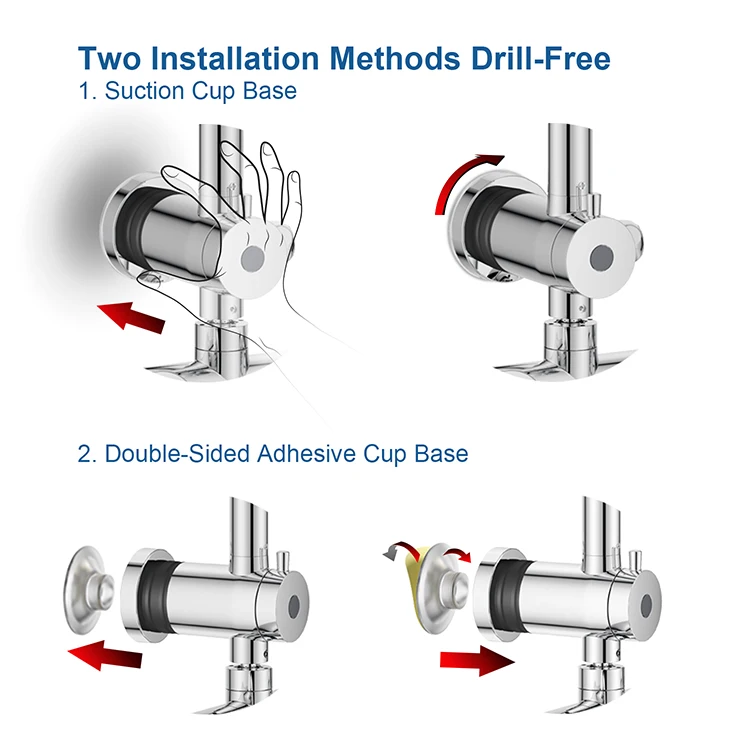 Two Installation Methods Drill-Free
1. Suction Cup Base

2. Double-Sided Adhesive Cup Base