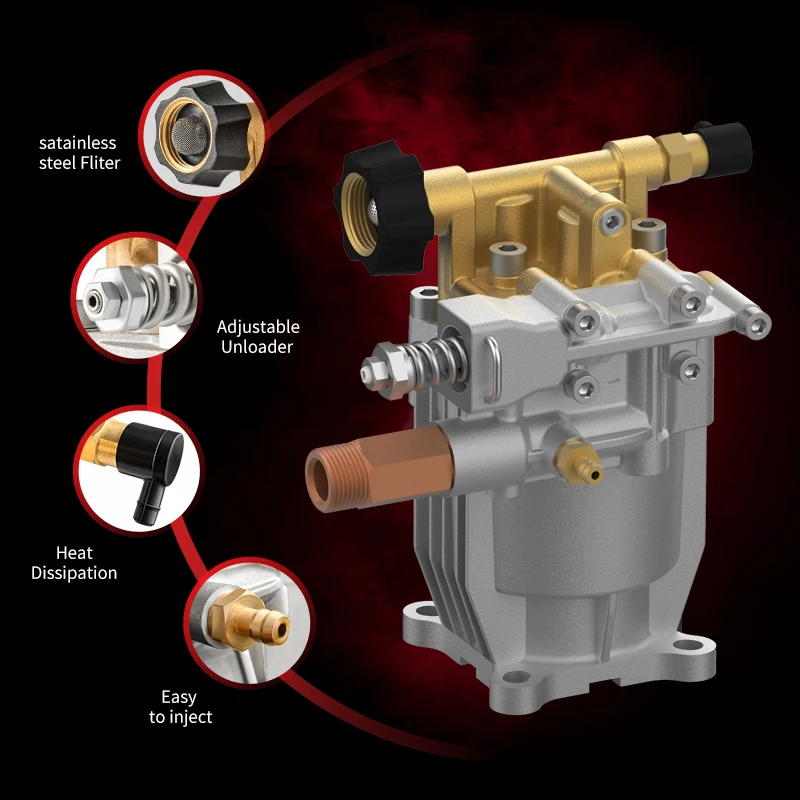 satainless steel Fliter

Adjustable Unloader

Heat Dissipation

Easy to inject