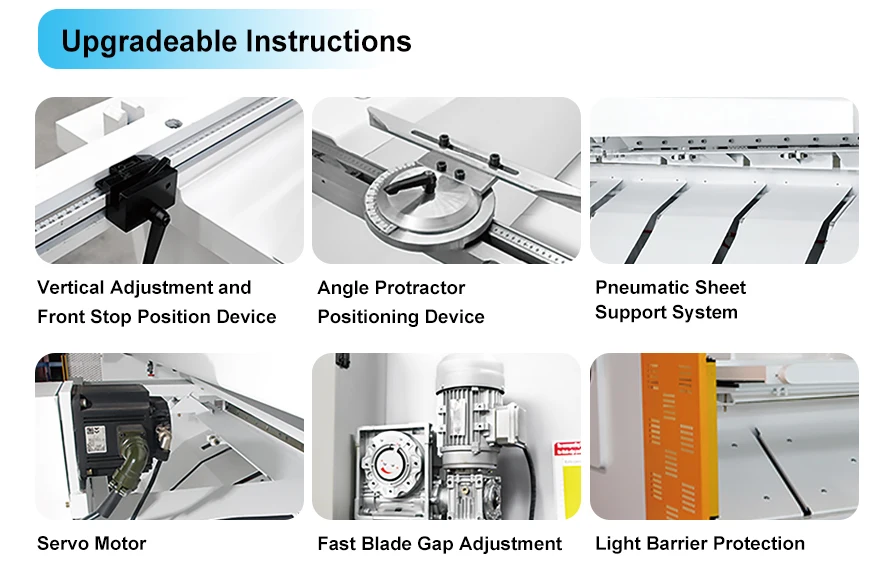 Upgradeable Instructions

Vertical Adjustment and Front Stop Position Device

Angle Protractor Positioning Device

Pneumatic Sheet Support System

Servo Motor

Fast Blade Gap Adjustment

Light Barrier Protection