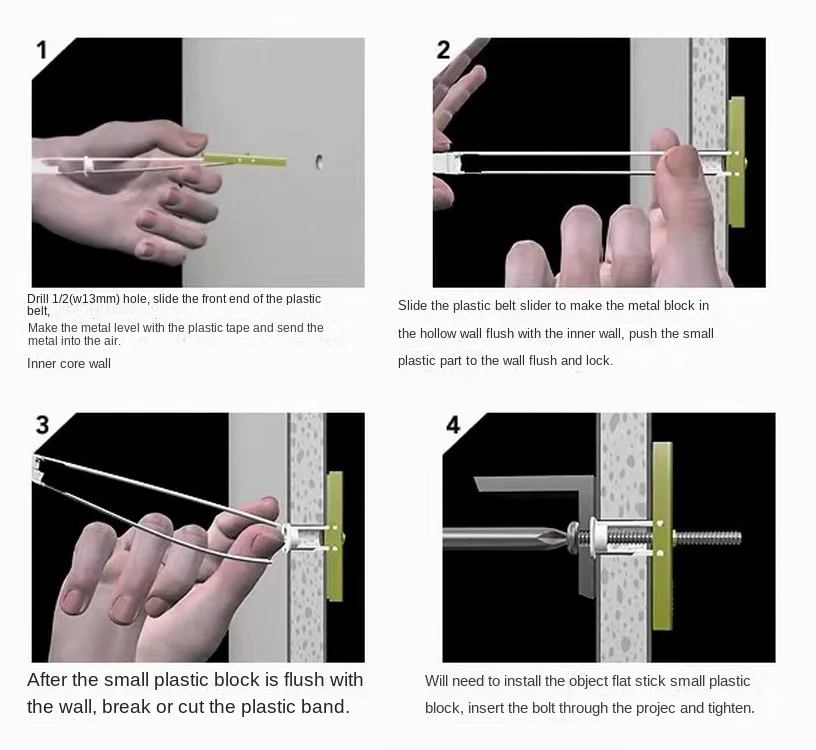 1

Drill 1/2(w13mm) hole, slide the front end of the plastic belt,
Make the metal level with the plastic tape and send the metal into the air.
Inner core wall

2

Slide the plastic belt slider to make the metal block in the hollow wall flush with the inner wall, push the small plastic part to the wall flush and lock.

3

After the small plastic block is flush with the wall, break or cut the plastic band.

4

Will need to install the object flat stick small plastic block, insert the bolt through the projec and tighten.