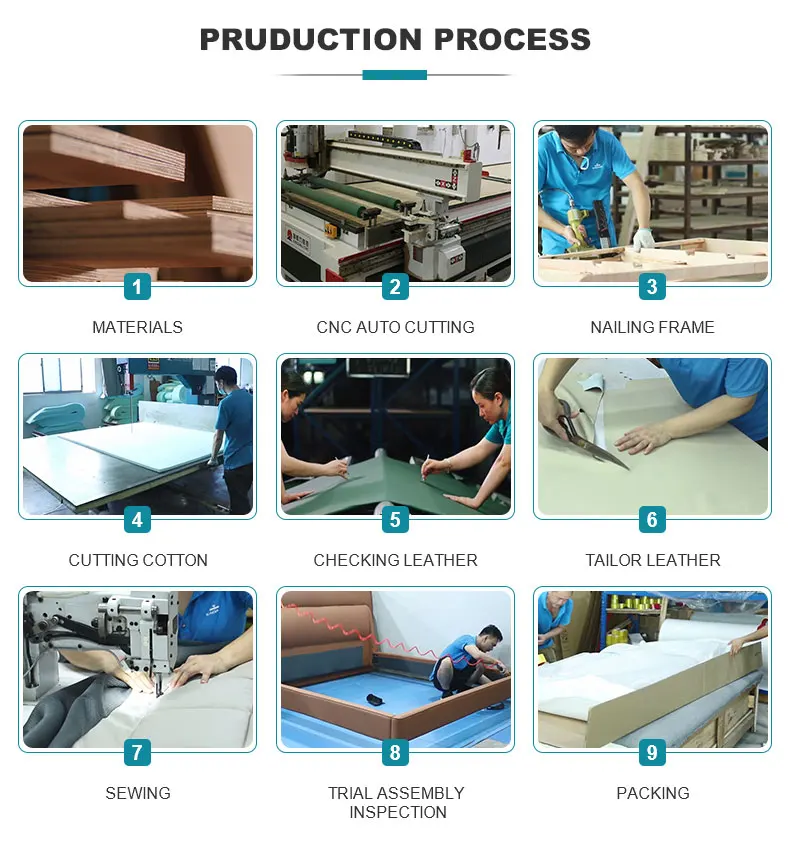 PRUDUCTION PROCESS

1
MATERIALS

2
CNC AUTO CUTTING

3
NAILING FRAME

4
CUTTING COTTON

5
CHECKING LEATHER

6
TAILOR LEATHER

7
SEWING

8
TRIAL ASSEMBLY INSPECTION

9
PACKING