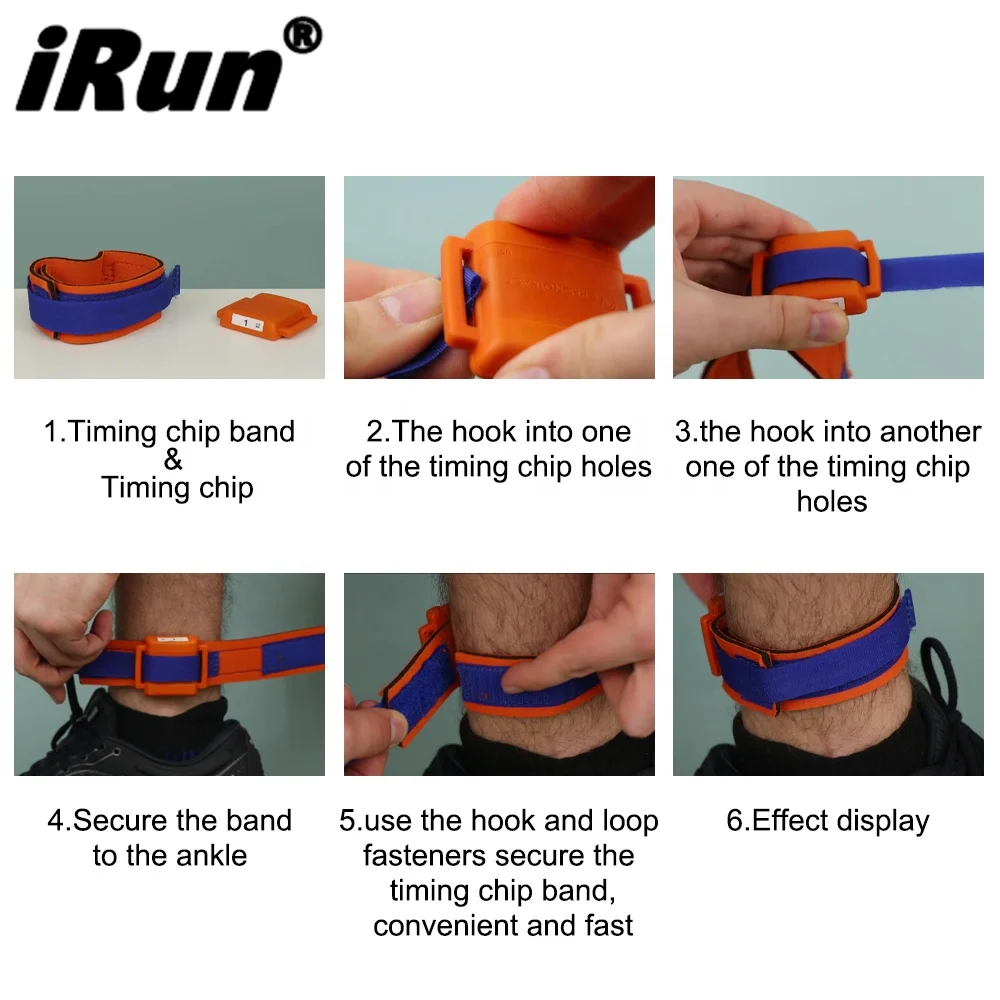 iRun®

1

1.Timing chip band
&
Timing chip

2.The hook into one of the timing chip holes

3.the hook into another one of the timing chip holes

4.Secure the band to the ankle

5.use the hook and loop fasteners secure the timing chip band, convenient and fast

6.Effect display