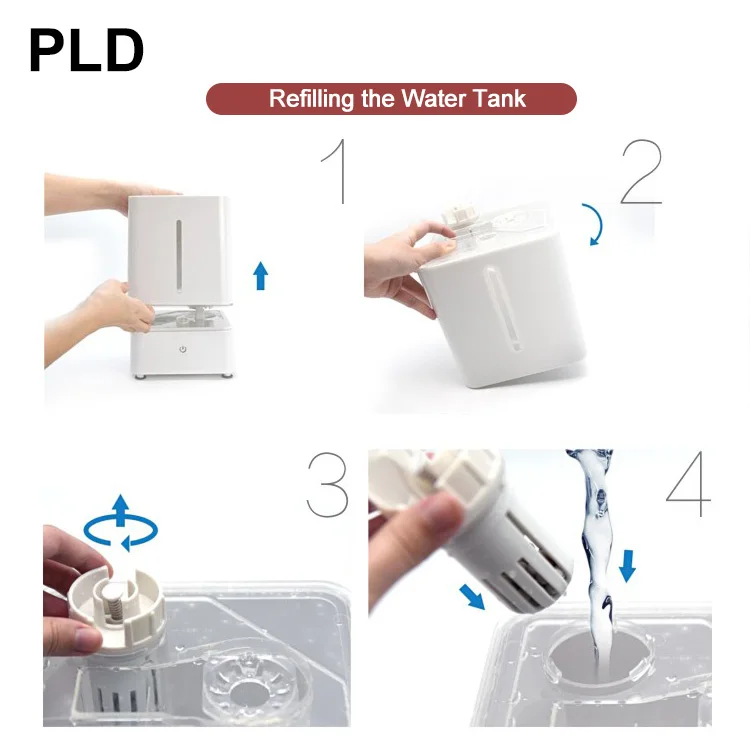 PLD

Refilling the Water Tank

1

2

3

4