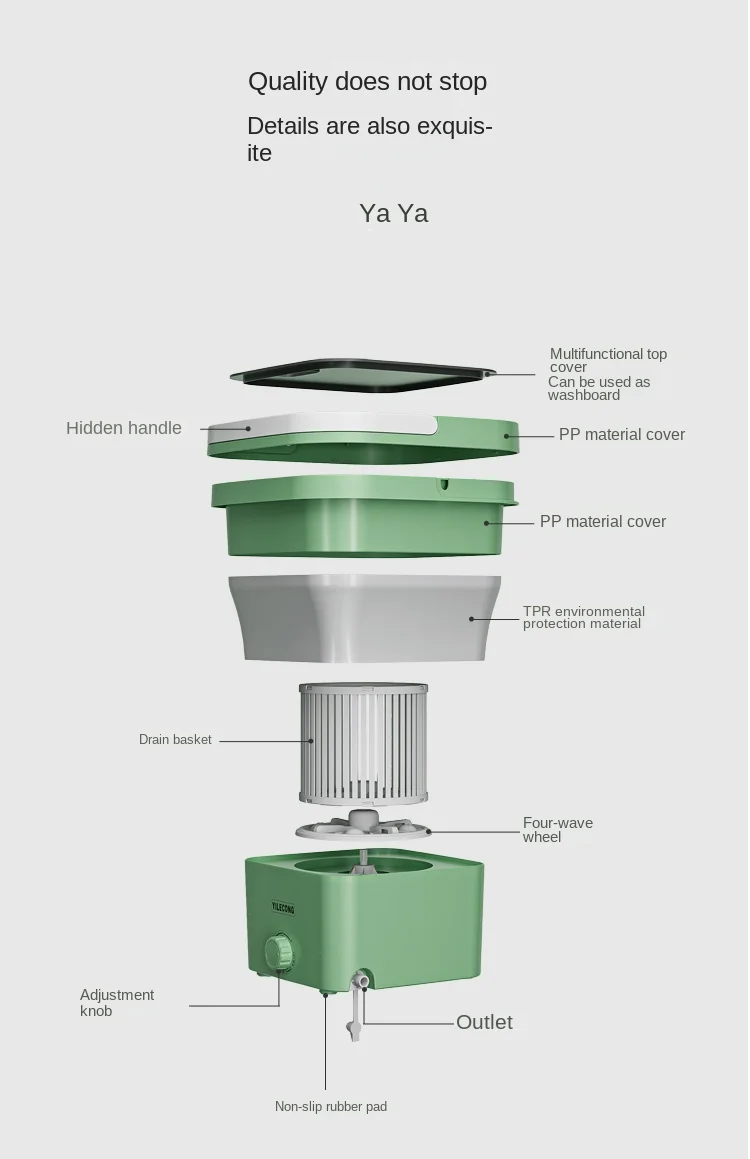 Quality does not stop

Details are also exquisite

Ya Ya

Multifunctional top cover
Can be used as washboard

Hidden handle

PP material cover

PP material cover

TPR environmental protection material

Drain basket

Four-wave wheel

YILECONG

Adjustment knob

Outlet

Non-slip rubber pad