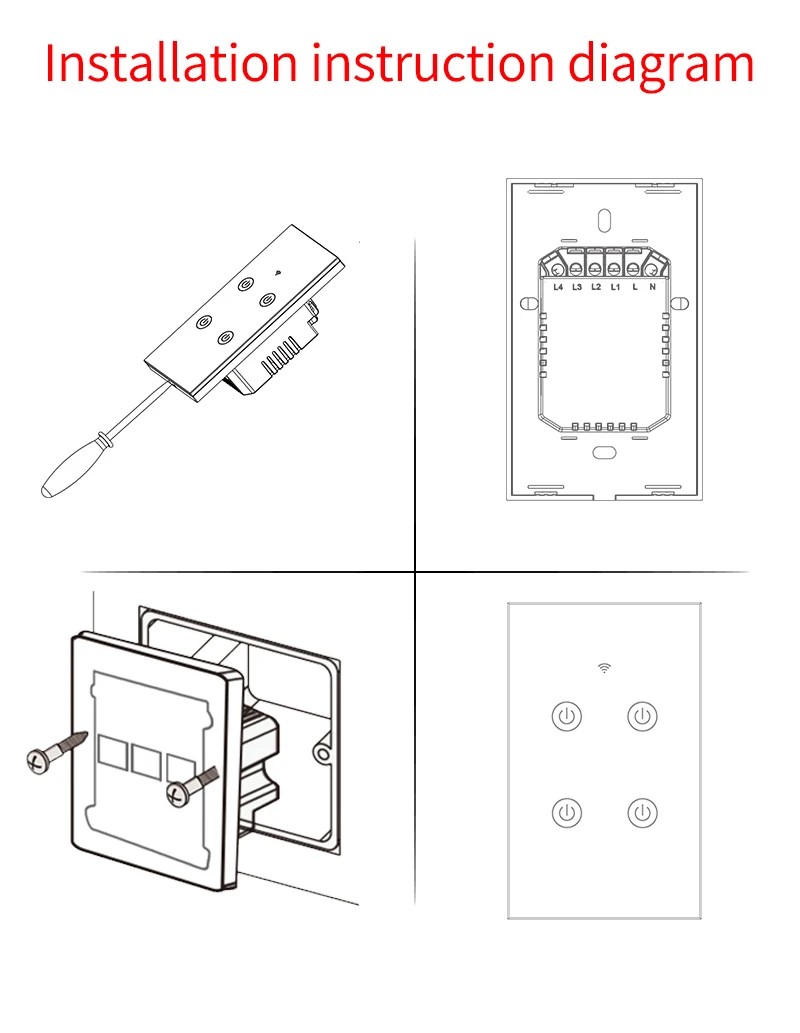 Installation instruction diagram

L4 L3 L2 L1 L N