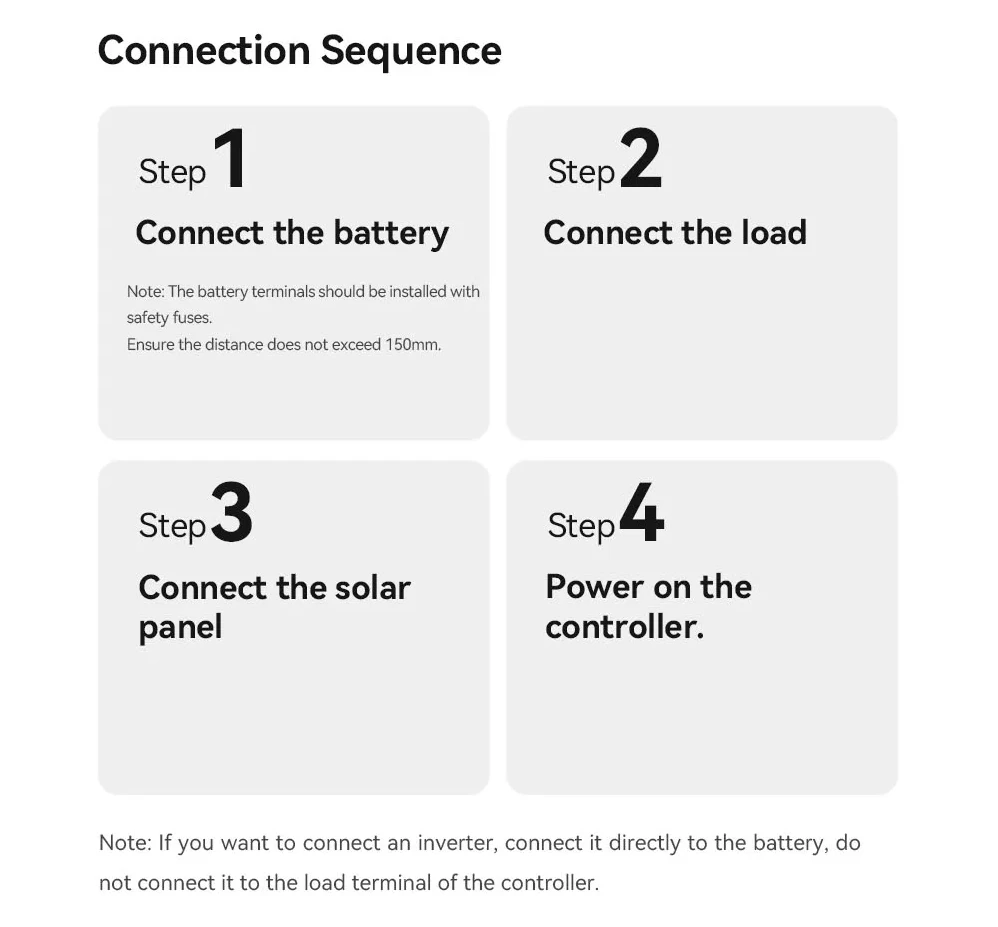 Connection Sequence

Step 1

Connect the battery

Note: The battery terminals should be installed with safety fuses.
Ensure the distance does not exceed 150mm.

Step 2

Connect the load

Step 3

Connect the solar panel

Step 4

Power on the controller.

Note: If you want to connect an inverter, connect it directly to the battery, do not connect it to the load terminal of the controller.