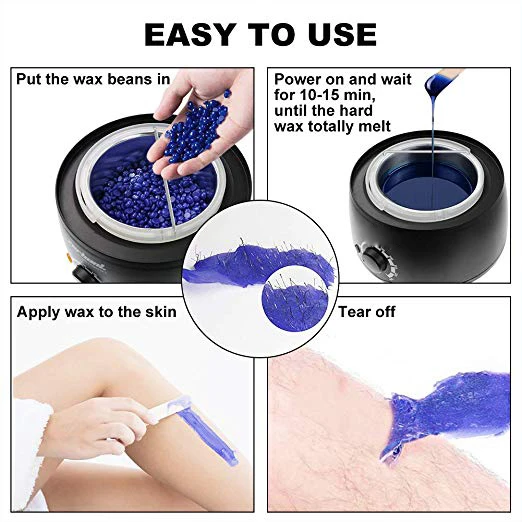 EASY TO USE

Put the wax beans in

Power on and wait for 10-15 min, until the hard wax totally melt

Apply wax to the skin

Tear off