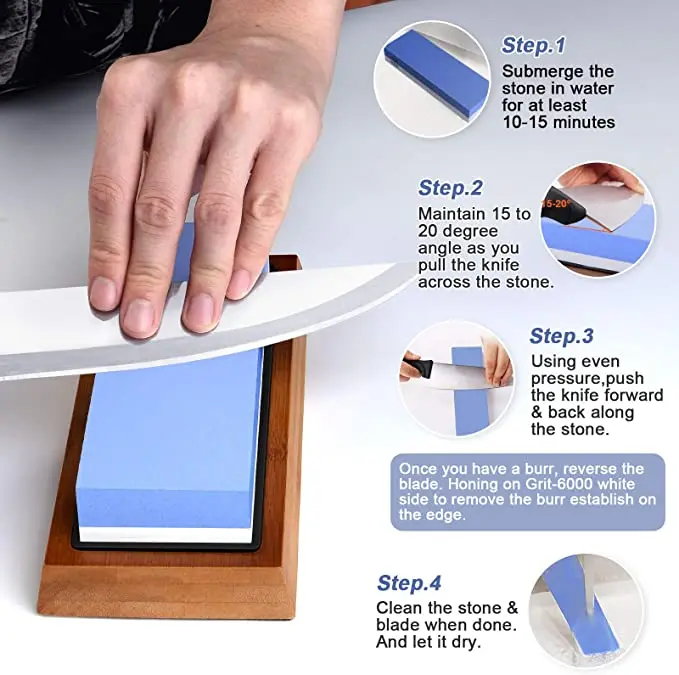 Step.1
Submerge the stone in water for at least 10-15 minutes

Step.2
Maintain 15 to 20 degree angle as you pull the knife across the stone.

15-20°

Step.3
Using even pressure,push the knife forward & back along the stone.

Once you have a burr, reverse the blade. Honing on Grit-6000 white side to remove the burr establish on the edge.

Step.4
Clean the stone & blade when done. And let it dry.