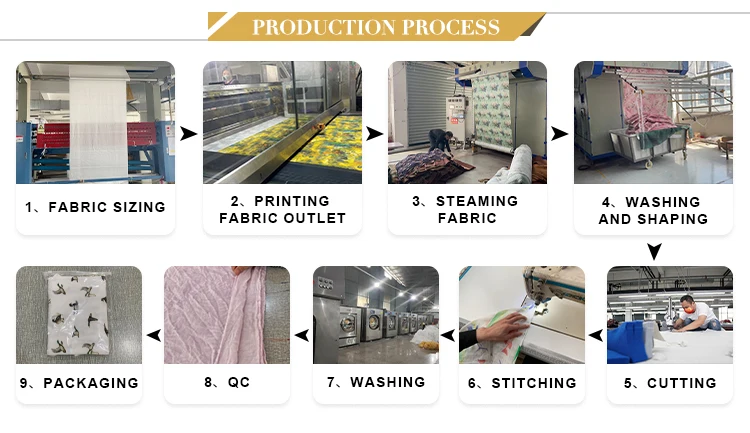 PRODUCTION PROCESS

1、FABRIC SIZING

2、PRINTING FABRIC OUTLET

3、STEAMING FABRIC

4、WASHING AND SHAPING

5、CUTTING

6、STITCHING

7、WASHING

8、QC

9、PACKAGING