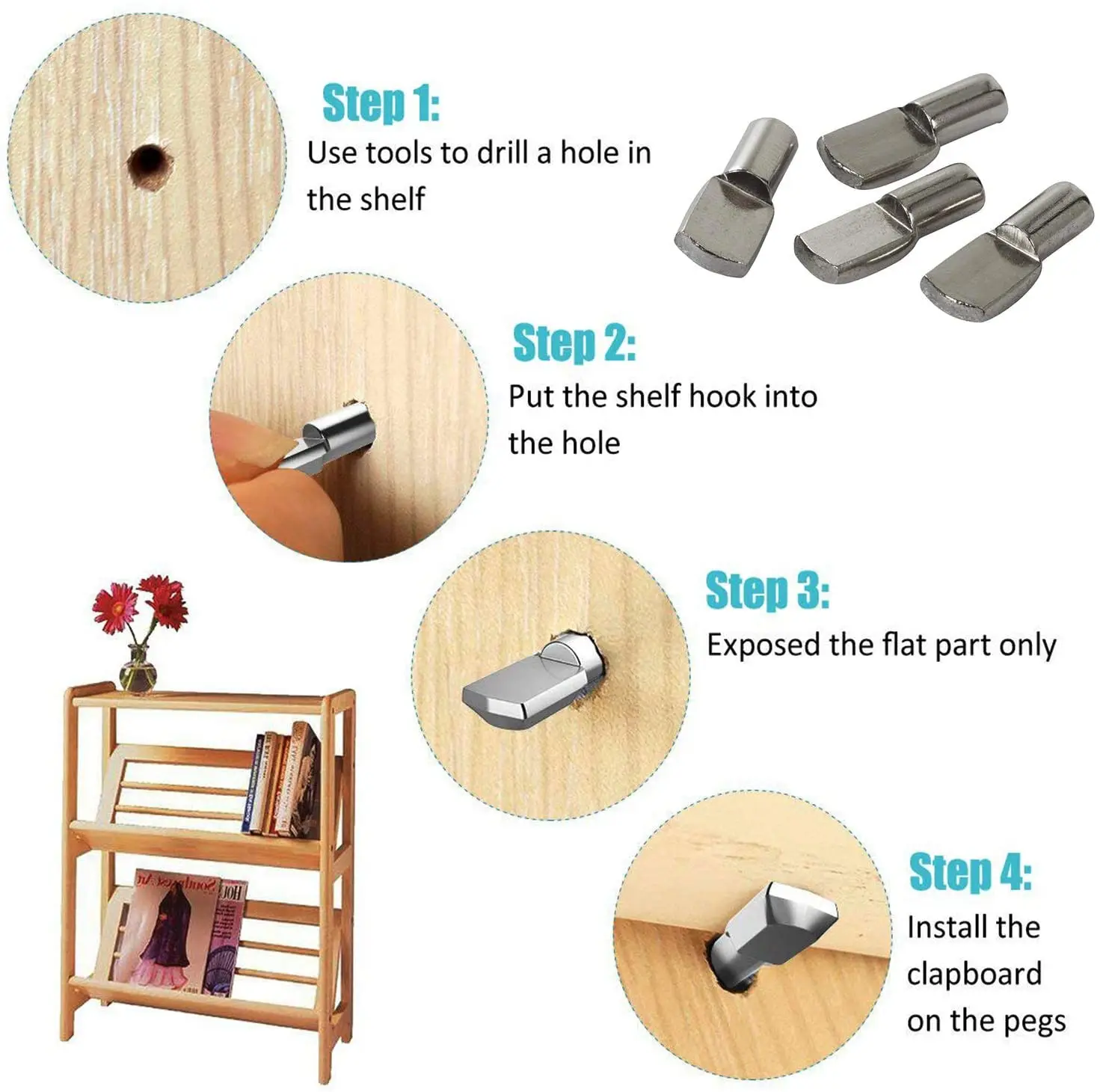 Step 1:
Use tools to drill a hole in the shelf

Step 2:
Put the shelf hook into the hole

Step 3:
Exposed the flat part only

Step 4:
Install the clapboard on the pegs