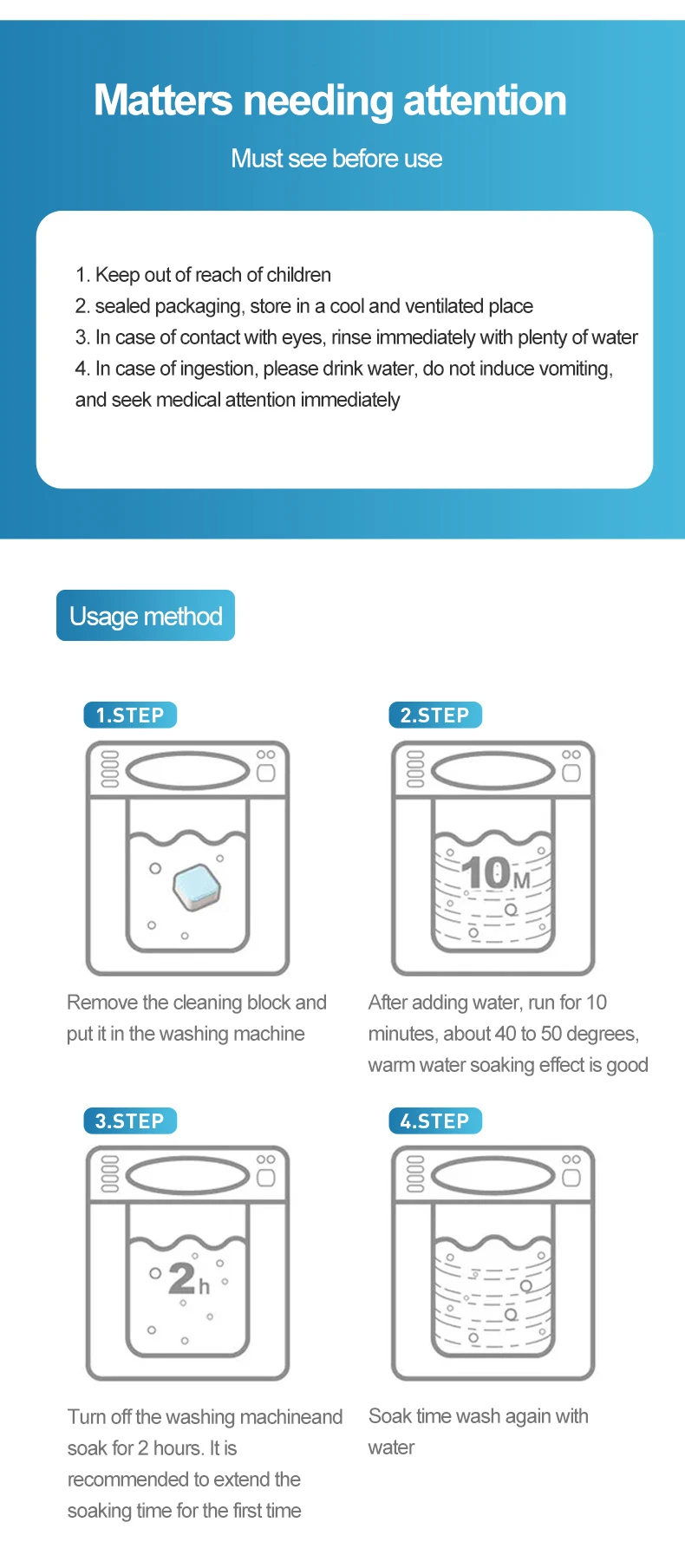 Matters needing attention

Must see before use

1. Keep out of reach of children
2. sealed packaging, store in a cool and ventilated place
3. In case of contact with eyes, rinse immediately with plenty of water
4. In case of ingestion, please drink water, do not induce vomiting, and seek medical attention immediately

Usage method

1.STEP

Remove the cleaning block and put it in the washing machine

2.STEP

10M

After adding water, run for 10 minutes, about 40 to 50 degrees, warm water soaking effect is good

3.STEP

2h

Turn off the washing machineand soak for 2 hours. It is recommended to extend the soaking time for the first time

4.STEP

Soak time wash again with water