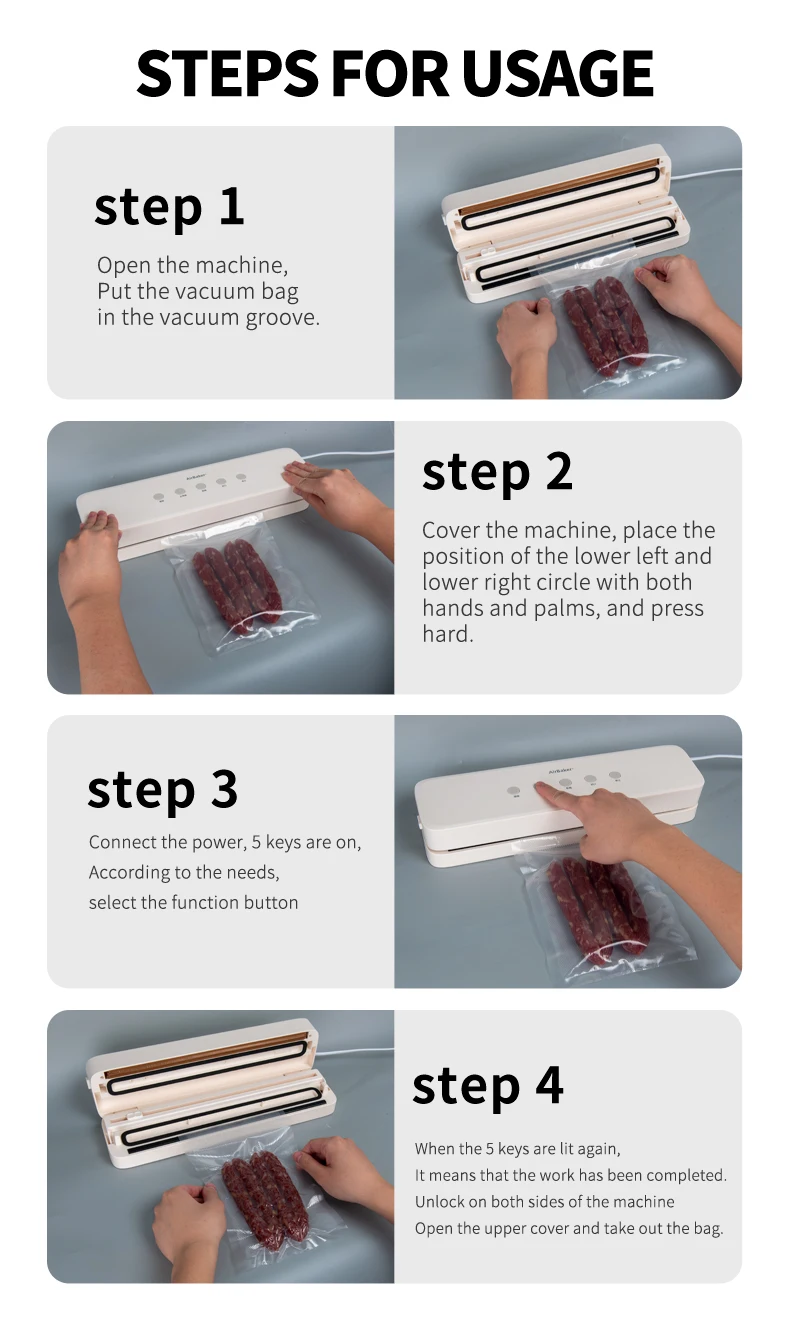 STEPS FOR USAGE

step 1

Open the machine,
Put the vacuum bag
in the vacuum groove.

step 2

Cover the machine, place the position of the lower left and lower right circle with both hands and palms, and press hard.

step 3

Connect the power, 5 keys are on,
According to the needs,
select the function button

step 4

When the 5 keys are lit again,
It means that the work has been completed.
Unlock on both sides of the machine
Open the upper cover and take out the bag.