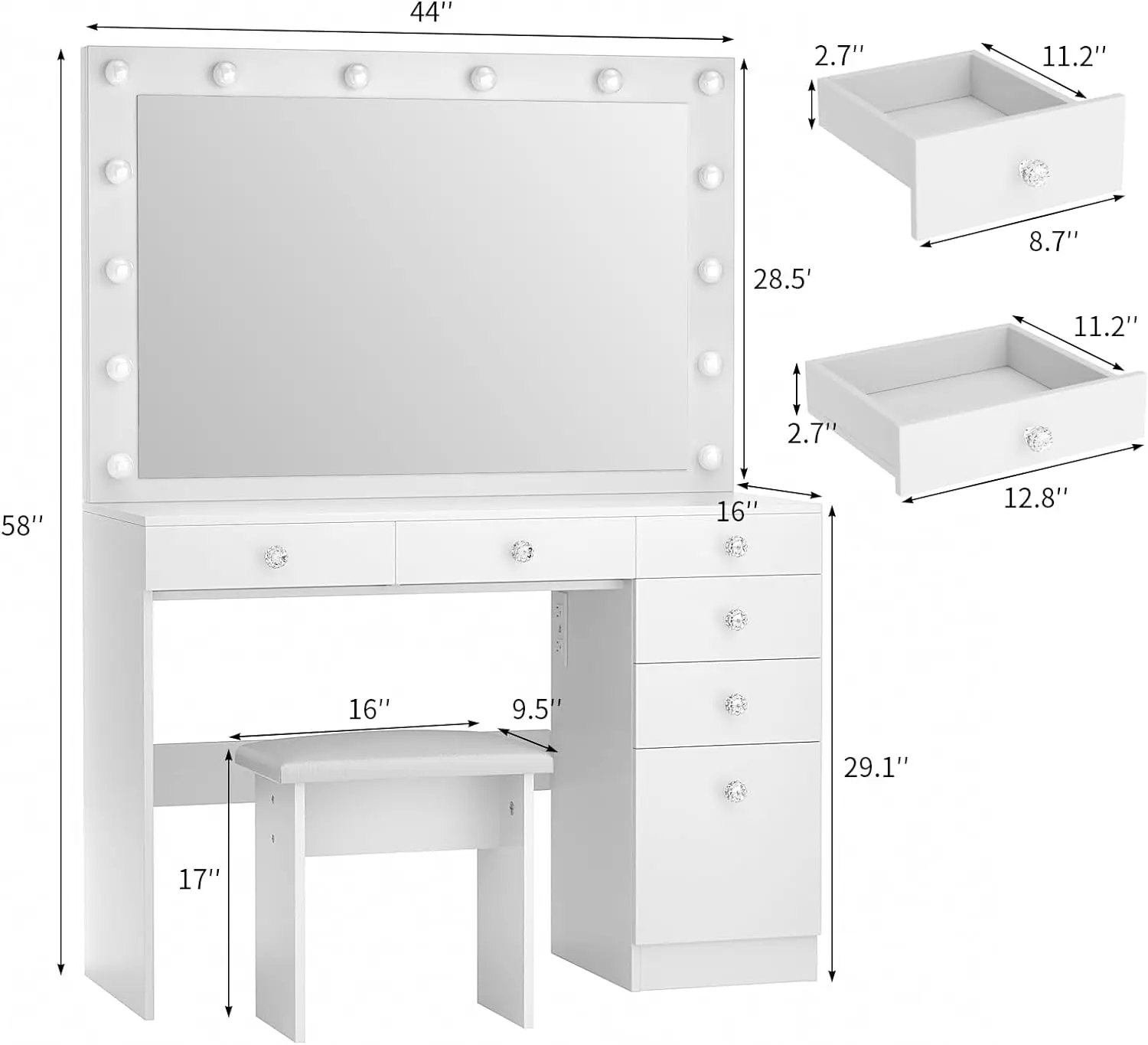 44''

2.7''

11.2''

8.7''

28.5'

11.2''

2.7''

12.8''

58''

16''

16''

9.5''

29.1''

17''