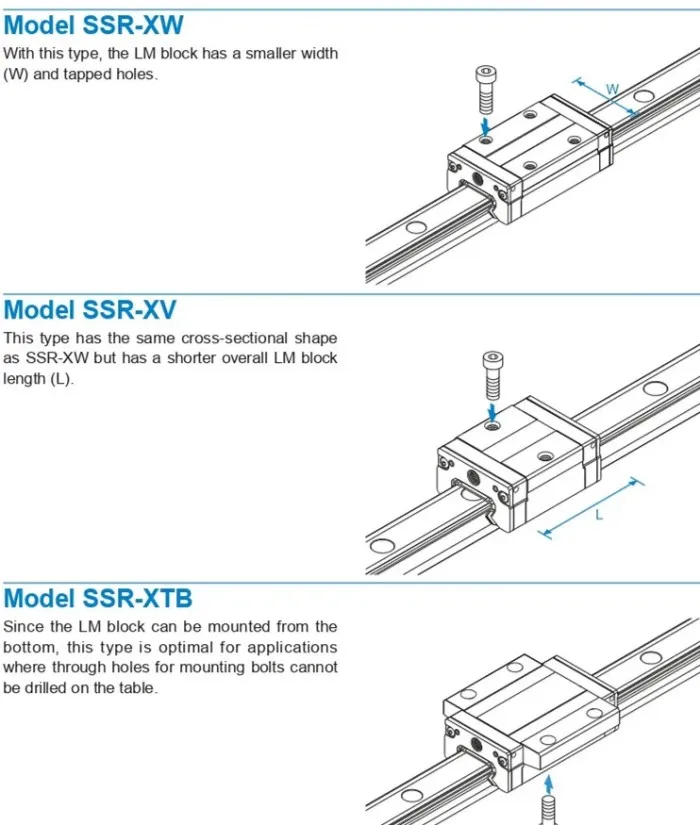 Model SSR-XW

With this type, the LM block has a smaller width (W) and tapped holes.

W

Model SSR-XV

This type has the same cross-sectional shape as SSR-XW but has a shorter overall LM block length (L).

L

Model SSR-XTB

Since the LM block can be mounted from the bottom, this type is optimal for applications where through holes for mounting bolts cannot be drilled on the table.