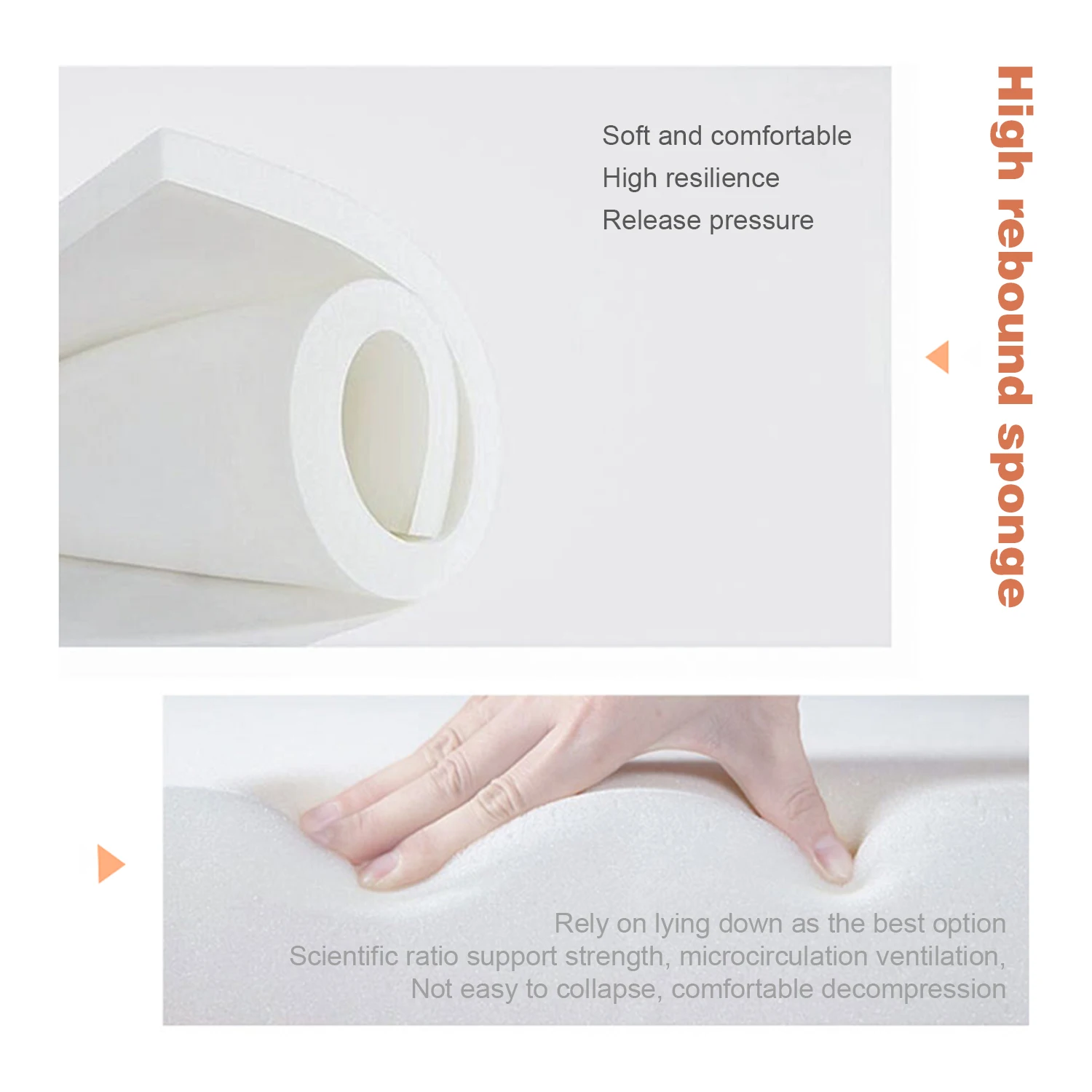 Soft and comfortable
High resilience
Release pressure

High rebound sponge

Rely on lying down as the best option
Scientific ratio support strength, microcirculation ventilation,
Not easy to collapse, comfortable decompression