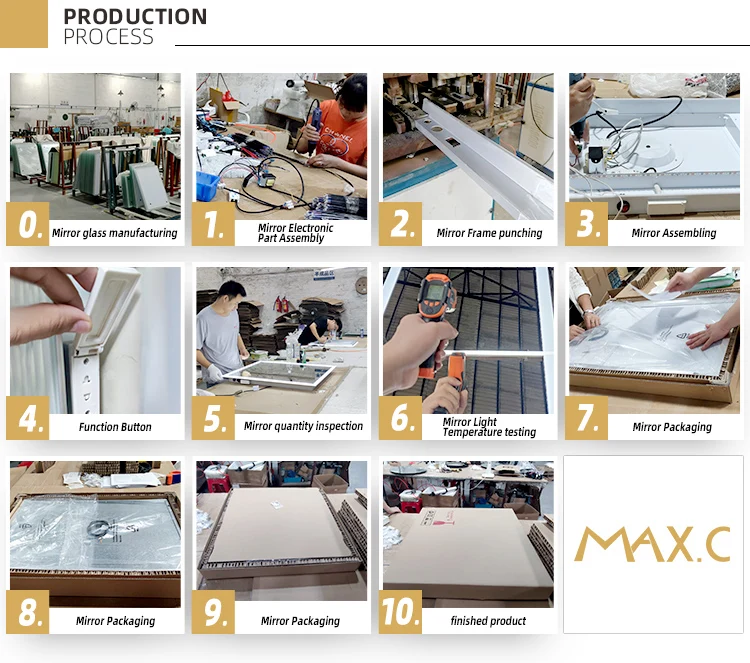 PRODUCTION
PROCESS

0. Mirror glass manufacturing

1. Mirror Electronic Part Assembly

2. Mirror Frame punching

3. Mirror Assembling

4. Function Button

5. Mirror quantity inspection

6. Mirror Light Temperature testing

7. Mirror Packaging

8. Mirror Packaging

9. Mirror Packaging

10. finished product

MAX.C