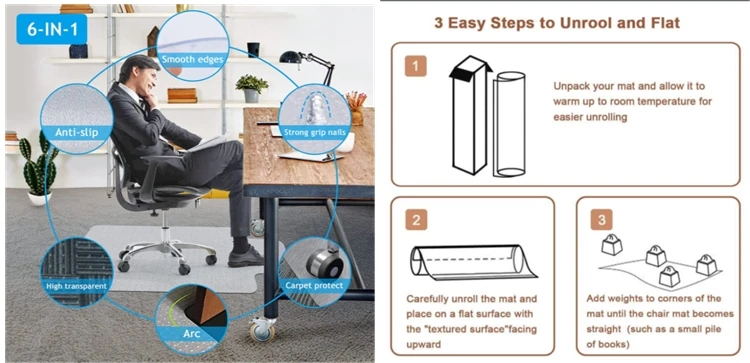 6-IN-1

Smooth edges

Anti-slip

Strong grip nails

High transparent

Carpet protect

Arc

3 Easy Steps to Unrool and Flat

1

Unpack your mat and allow it to warm up to room temperature for easier unrolling

2

Carefully unroll the mat and place on a flat surface with the "textured surface"facing upward

3

Add weights to corners of the mat until the chair mat becomes straight (such as a small pile of books)