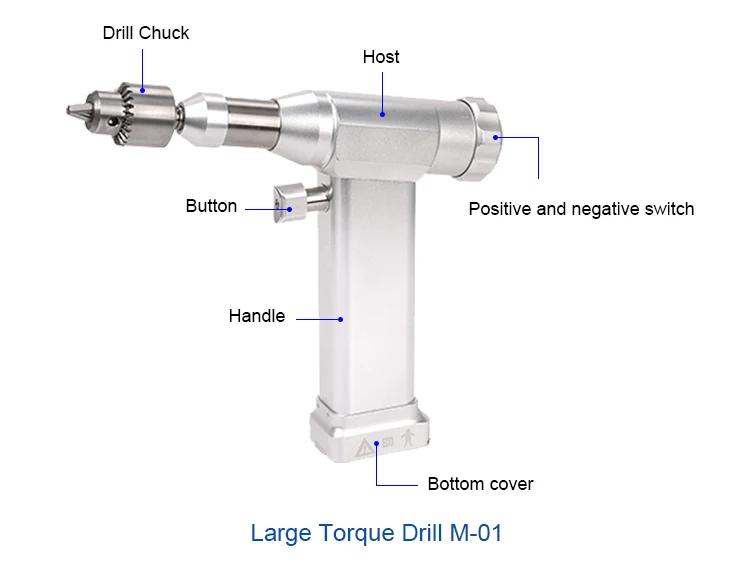 Drill Chuck

Host

Button

Positive and negative switch

Handle

Bottom cover

Large Torque Drill M-01