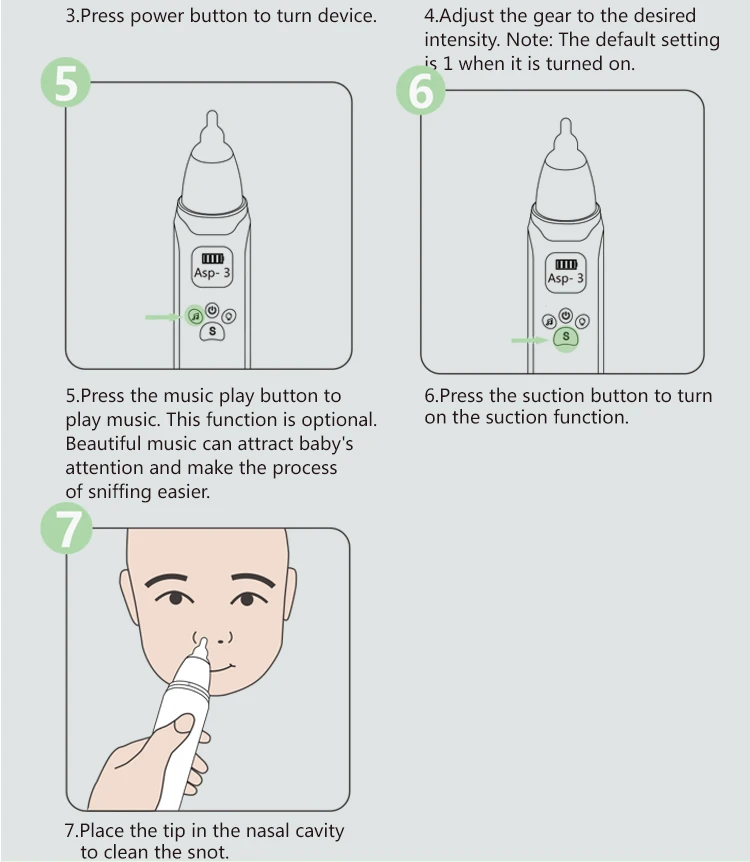 3.Press power button to turn device.

4.Adjust the gear to the desired intensity. Note: The default setting is 1 when it is turned on.

5

Asp- 3

S

6

Asp- 3

S

5.Press the music play button to play music. This function is optional. Beautiful music can attract baby's attention and make the process of sniffing easier.

6.Press the suction button to turn on the suction function.

7

7.Place the tip in the nasal cavity to clean the snot.