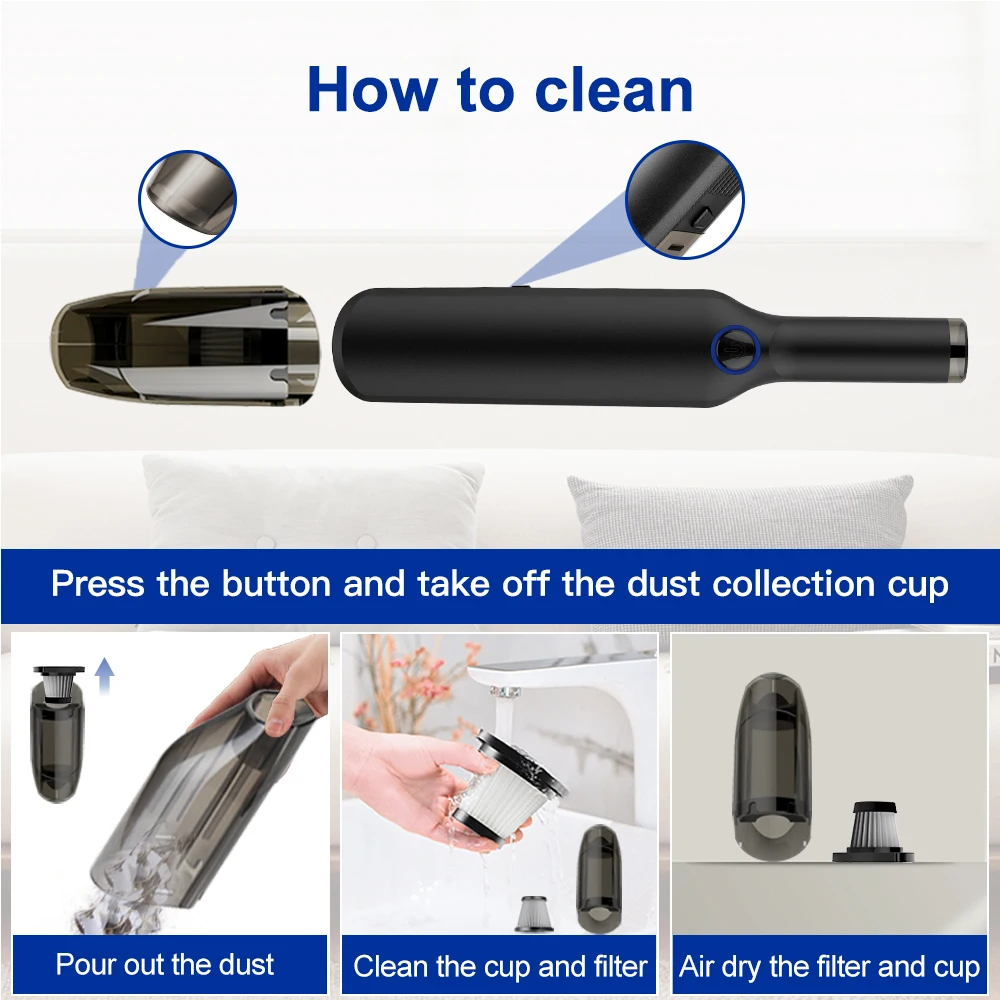 How to clean

Press the button and take off the dust collection cup

Pour out the dust

Clean the cup and filter

Air dry the filter and cup