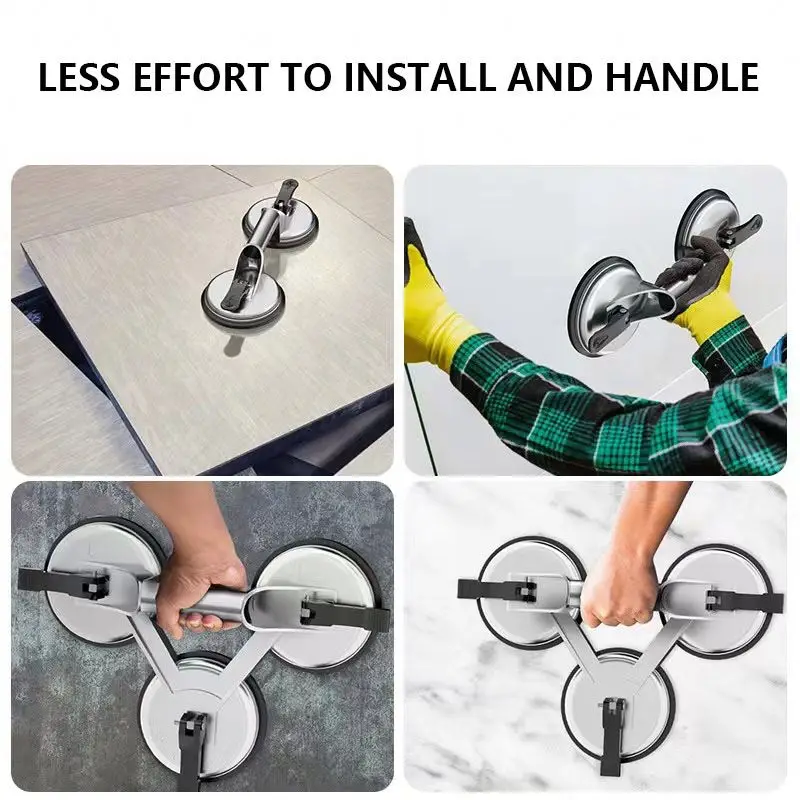 LESS EFFORT TO INSTALL AND HANDLE