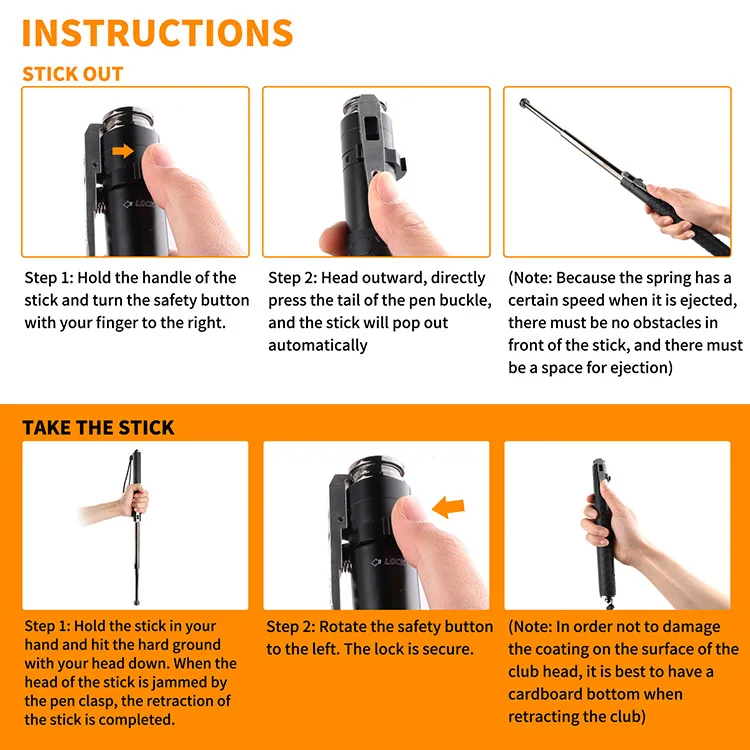 INSTRUCTIONS

STICK OUT

LOCK

Step 1: Hold the handle of the stick and turn the safety button with your finger to the right.

Step 2: Head outward, directly press the tail of the pen buckle, and the stick will pop out automatically

(Note: Because the spring has a certain speed when it is ejected, there must be no obstacles in front of the stick, and there must be a space for ejection)

TAKE THE STICK

LOCK

Step 1: Hold the stick in your hand and hit the hard ground with your head down. When the head of the stick is jammed by the pen clasp, the retraction of the stick is completed.

Step 2: Rotate the safety button to the left. The lock is secure.

(Note: In order not to damage the coating on the surface of the club head, it is best to have a cardboard bottom when retracting the club)