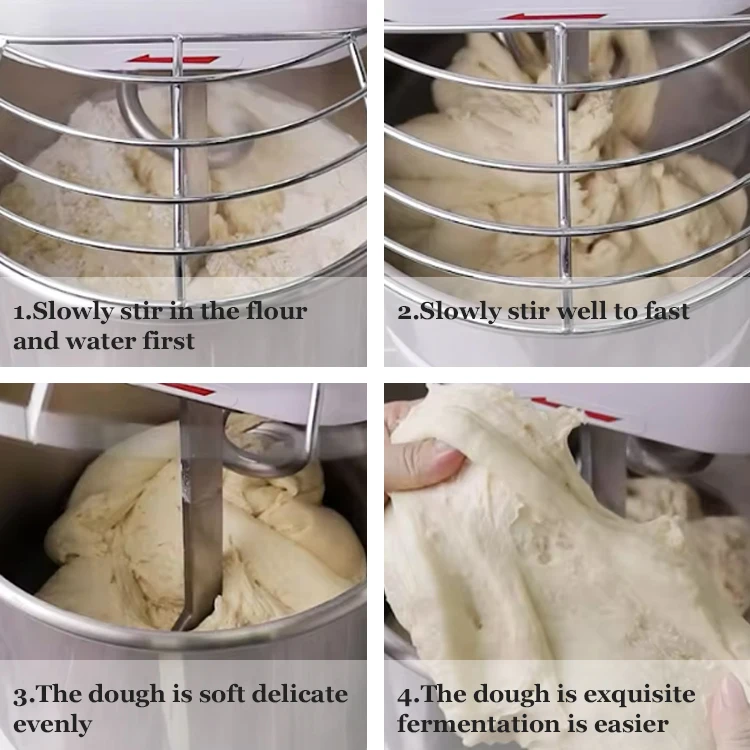 1.Slowly stir in the flour and water first

2.Slowly stir well to fast

3.The dough is soft delicate evenly

4.The dough is exquisite fermentation is easier