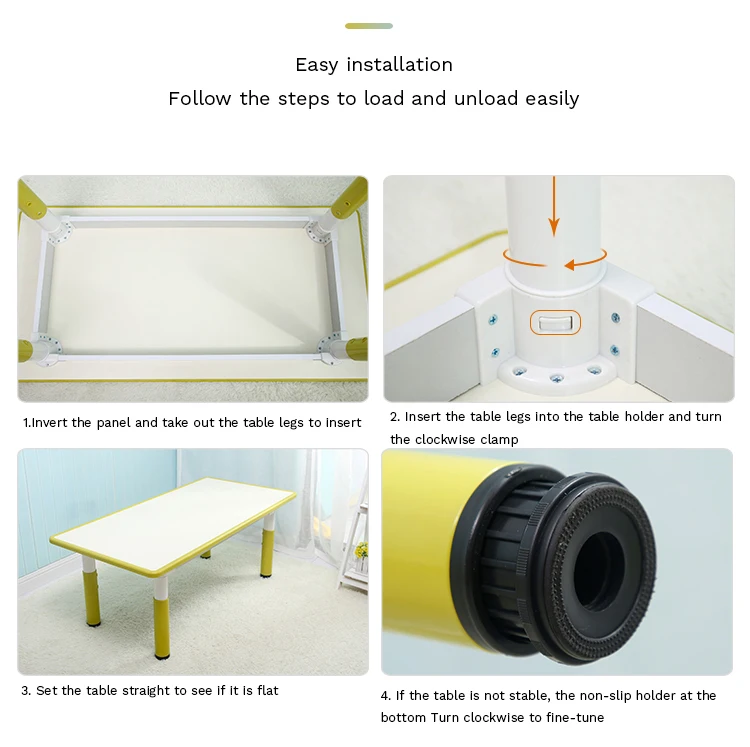 Easy installation
Follow the steps to load and unload easily

1.Invert the panel and take out the table legs to insert

2. Insert the table legs into the table holder and turn the clockwise clamp

3. Set the table straight to see if it is flat

4. If the table is not stable, the non-slip holder at the bottom Turn clockwise to fine-tune