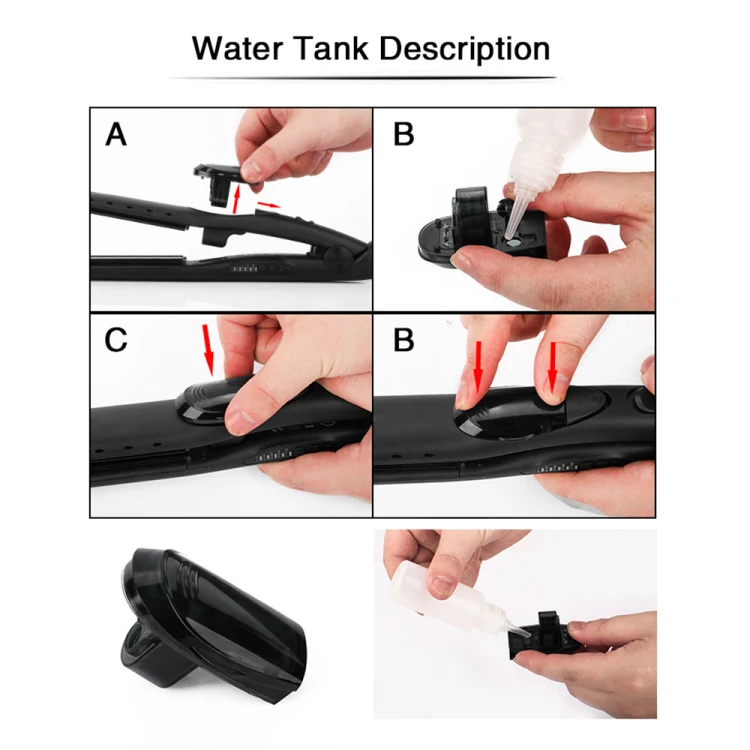 Water Tank Description

A

B

C

B