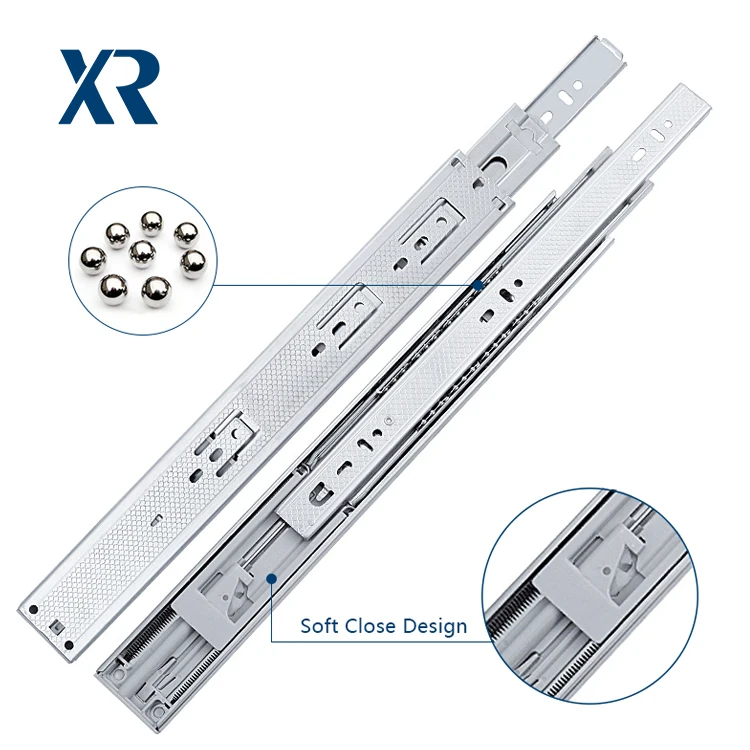 XR

Soft Close Design