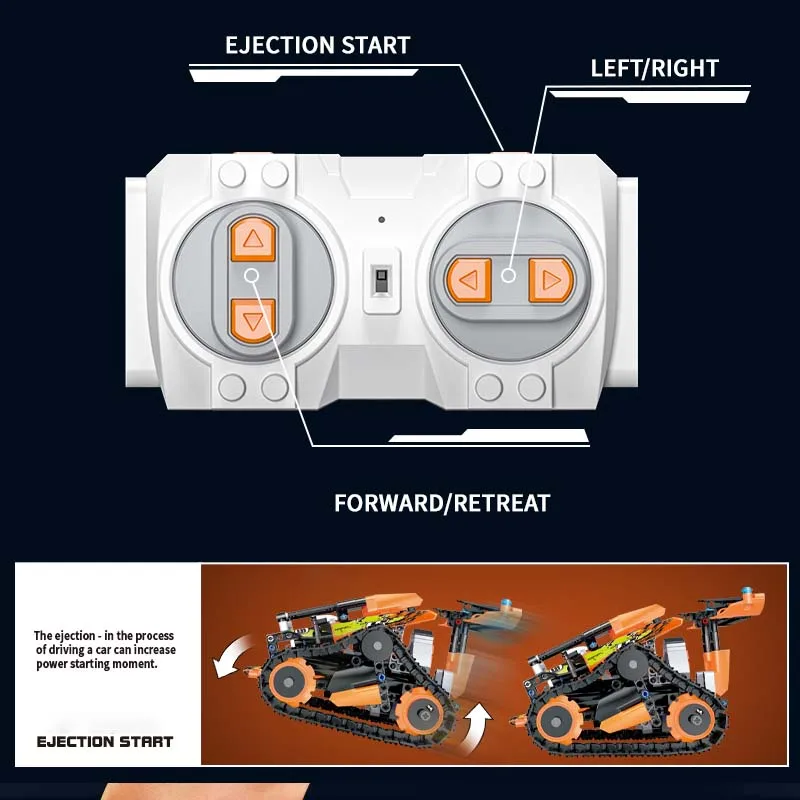 EJECTION START

LEFT/RIGHT

FORWARD/RETREAT

The ejection - in the process of driving a car can increase power starting moment.

EJECTION START