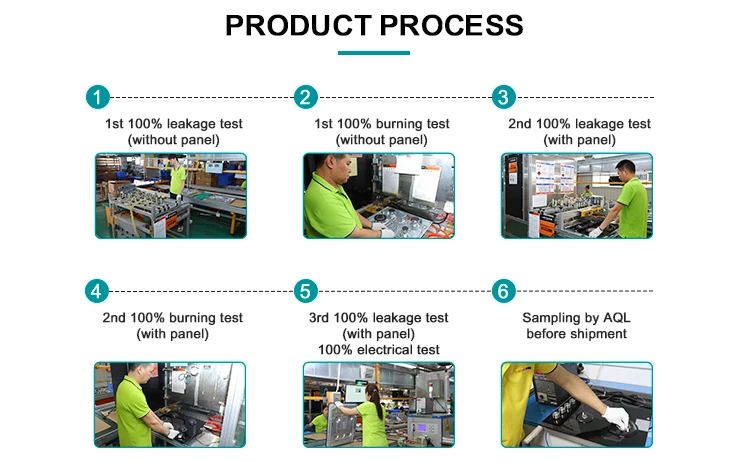 PRODUCT PROCESS

1
1st 100% leakage test
(without panel)

2
1st 100% burning test
(without panel)

3
2nd 100% leakage test
(with panel)

4
2nd 100% burning test
(with panel)

5
3rd 100% leakage test
(with panel)
100% electrical test

6
Sampling by AQL
before shipment