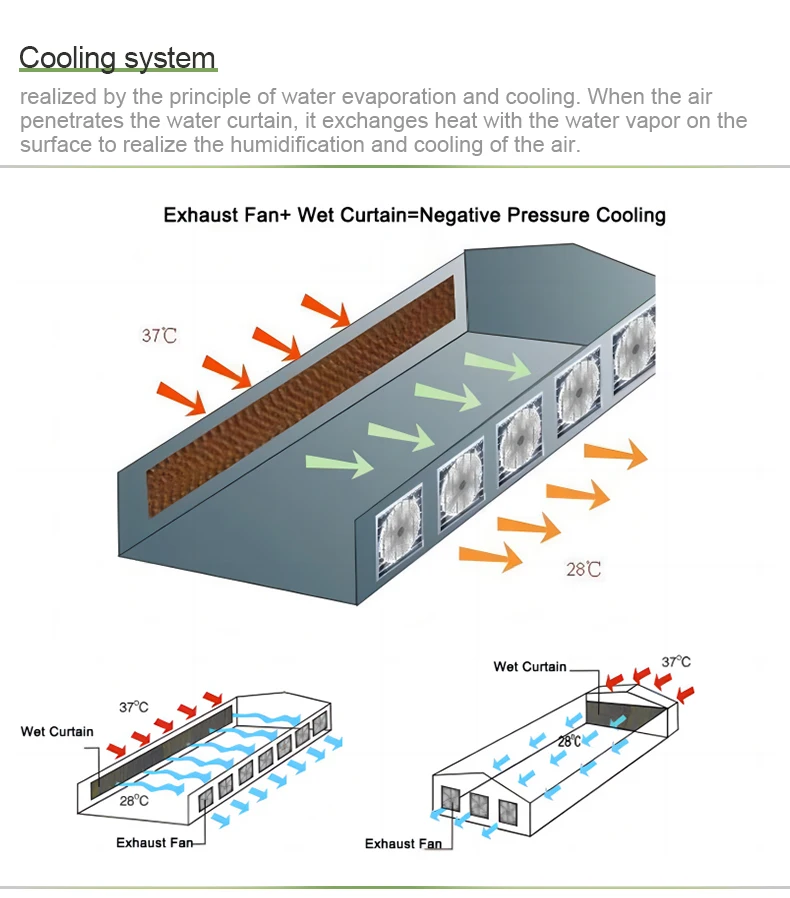 Cooling system

realized by the principle of water evaporation and cooling. When the air penetrates the water curtain, it exchanges heat with the water vapor on the surface to realize the humidification and cooling of the air.

Exhaust Fan+ Wet Curtain=Negative Pressure Cooling

37℃

28℃

37°C

Wet Curtain

28°C

Exhaust Fan

Wet Curtain

37°C

28°C

Exhaust Fan