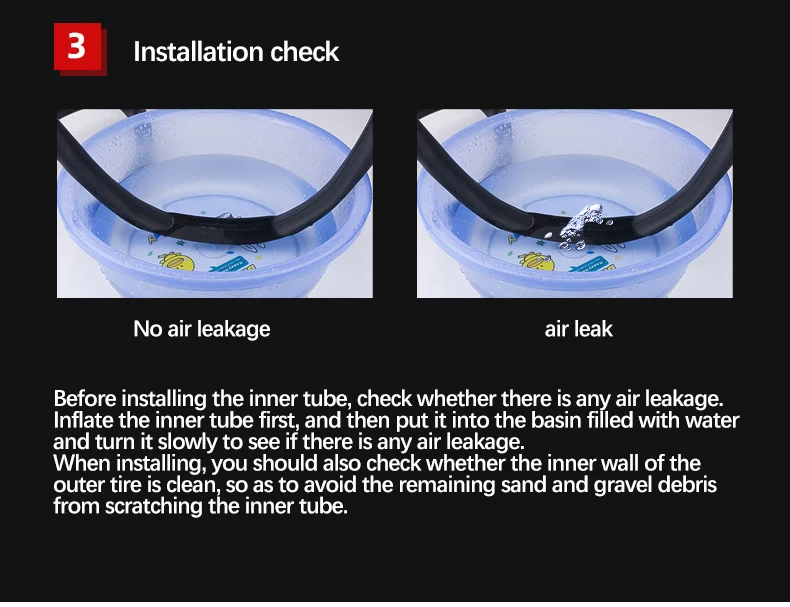 3 Installation check

No air leakage

air leak

Before installing the inner tube, check whether there is any air leakage. Inflate the inner tube first, and then put it into the basin filled with water and turn it slowly to see if there is any air leakage.
When installing, you should also check whether the inner wall of the outer tire is clean, so as to avoid the remaining sand and gravel debris from scratching the inner tube.